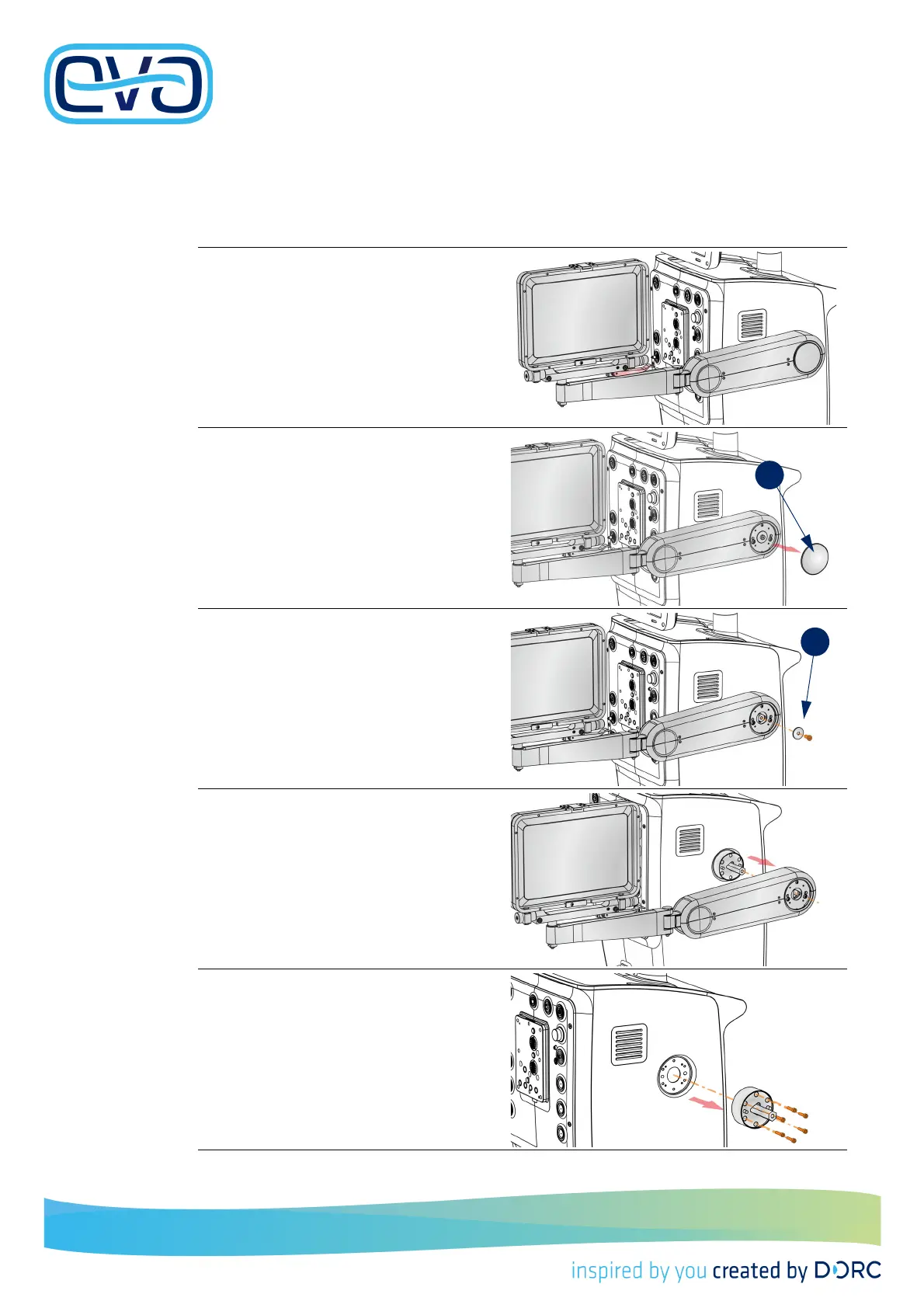 eva

inspired by you created by DORC