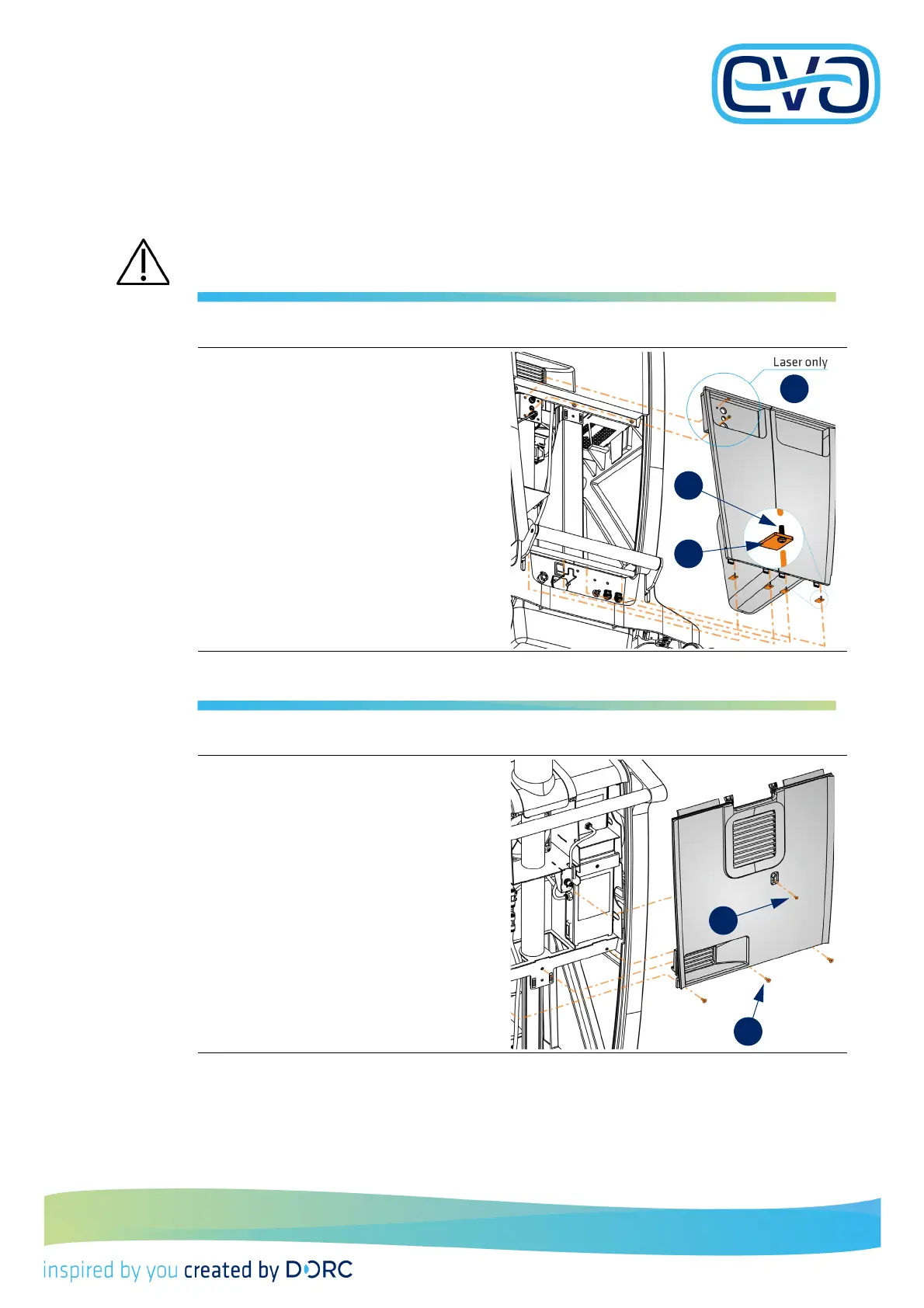 eva

Laser only

inspired by you created by DORC