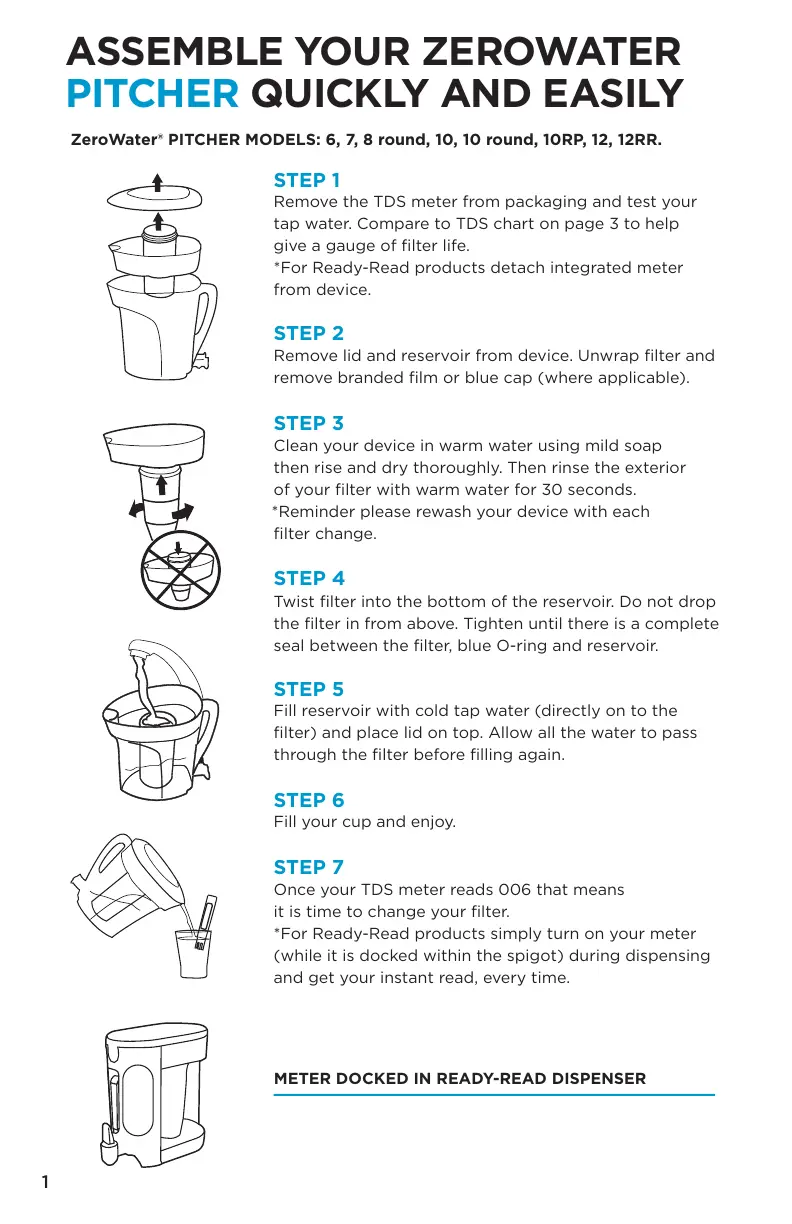 ASSEMBLE YOUR ZEROWATER PITCHER QUICKLY AND EASILY

ZeroWater® PITCHER MODELS: 6, 7, 8 round, 10, 10 round, 10RP, 12, 12RR.

STEP 1
Remove the TDS meter from packaging and test your tap water. Compare to TDS chart on page 3 to help give a gauge of filter life.
*For Ready-Read products detach integrated meter from device.

STEP 2
Remove lid and reservoir from device. Unwrap filter and remove branded film or blue cap (where applicable).

STEP 3
Clean your device in warm water using mild soap then rise and dry thoroughly. Then rinse the exterior of your filter with warm water for 30 seconds.
*Reminder please rewash your device with each filter change.

STEP 4
Twist filter into the bottom of the reservoir. Do not drop the filter in from above. Tighten until there is a complete seal between the filter, blue O-ring and reservoir.

STEP 5
Fill reservoir with cold tap water (directly on to the filter) and place lid on top. Allow all the water to pass through the filter before filling again.

STEP 6
Fill your cup and enjoy.

STEP 7
Once your TDS meter reads 006 that means it is time to change your filter.
*For Ready-Read products simply turn on your meter (while it is docked within the spigot) during dispensing and get your instant read, every time.

METER DOCKED IN READY-READ DISPENSER

1