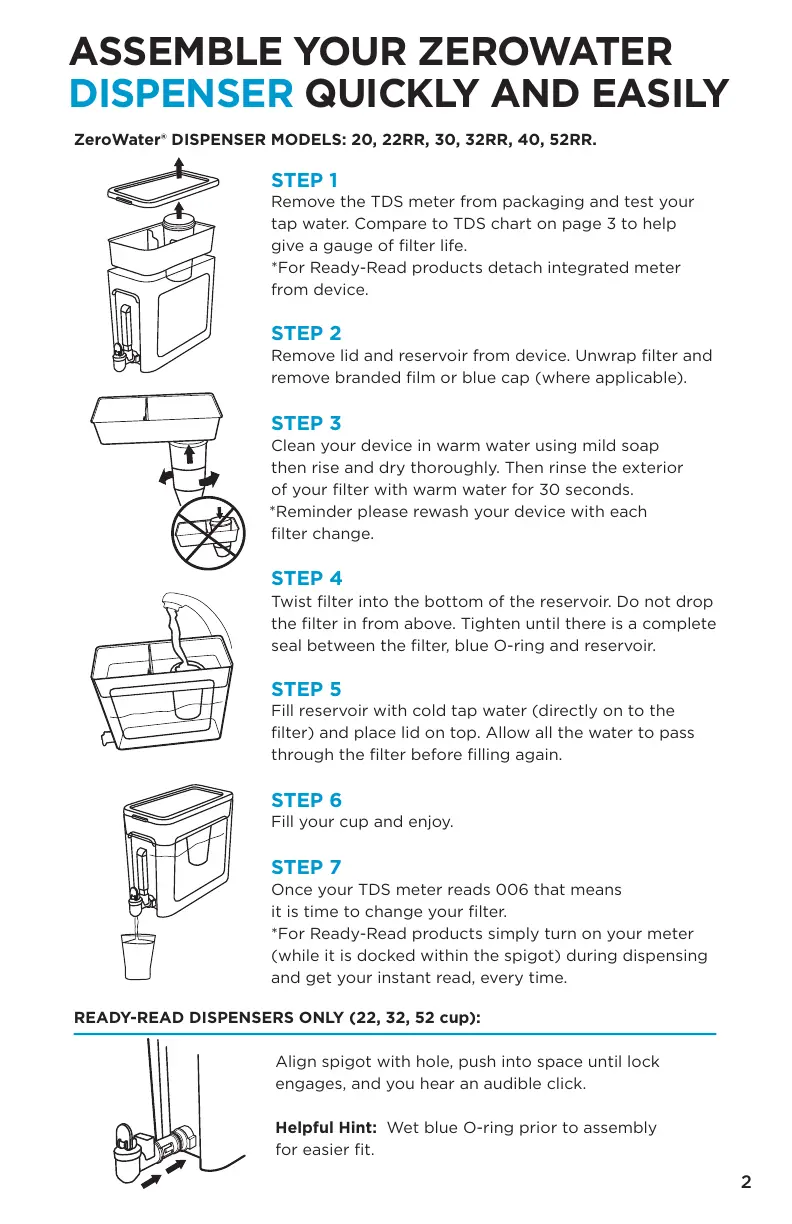 ASSEMBLE YOUR ZEROWATER DISPENSER QUICKLY AND EASILY

ZeroWater® DISPENSER MODELS: 20, 22RR, 30, 32RR, 40, 52RR.

STEP 1
Remove the TDS meter from packaging and test your tap water. Compare to TDS chart on page 3 to help give a gauge of filter life.
*For Ready-Read products detach integrated meter from device.

STEP 2
Remove lid and reservoir from device. Unwrap filter and remove branded film or blue cap (where applicable).

STEP 3
Clean your device in warm water using mild soap then rise and dry thoroughly. Then rinse the exterior of your filter with warm water for 30 seconds.
*Reminder please rewash your device with each filter change.

STEP 4
Twist filter into the bottom of the reservoir. Do not drop the filter in from above. Tighten until there is a complete seal between the filter, blue O-ring and reservoir.

STEP 5
Fill reservoir with cold tap water (directly on to the filter) and place lid on top. Allow all the water to pass through the filter before filling again.

STEP 6
Fill your cup and enjoy.

STEP 7
Once your TDS meter reads 006 that means it is time to change your filter.
*For Ready-Read products simply turn on your meter (while it is docked within the spigot) during dispensing and get your instant read, every time.

READY-READ DISPENSERS ONLY (22, 32, 52 cup):

Align spigot with hole, push into space until lock engages, and you hear an audible click.

Helpful Hint: Wet blue O-ring prior to assembly for easier fit.

2