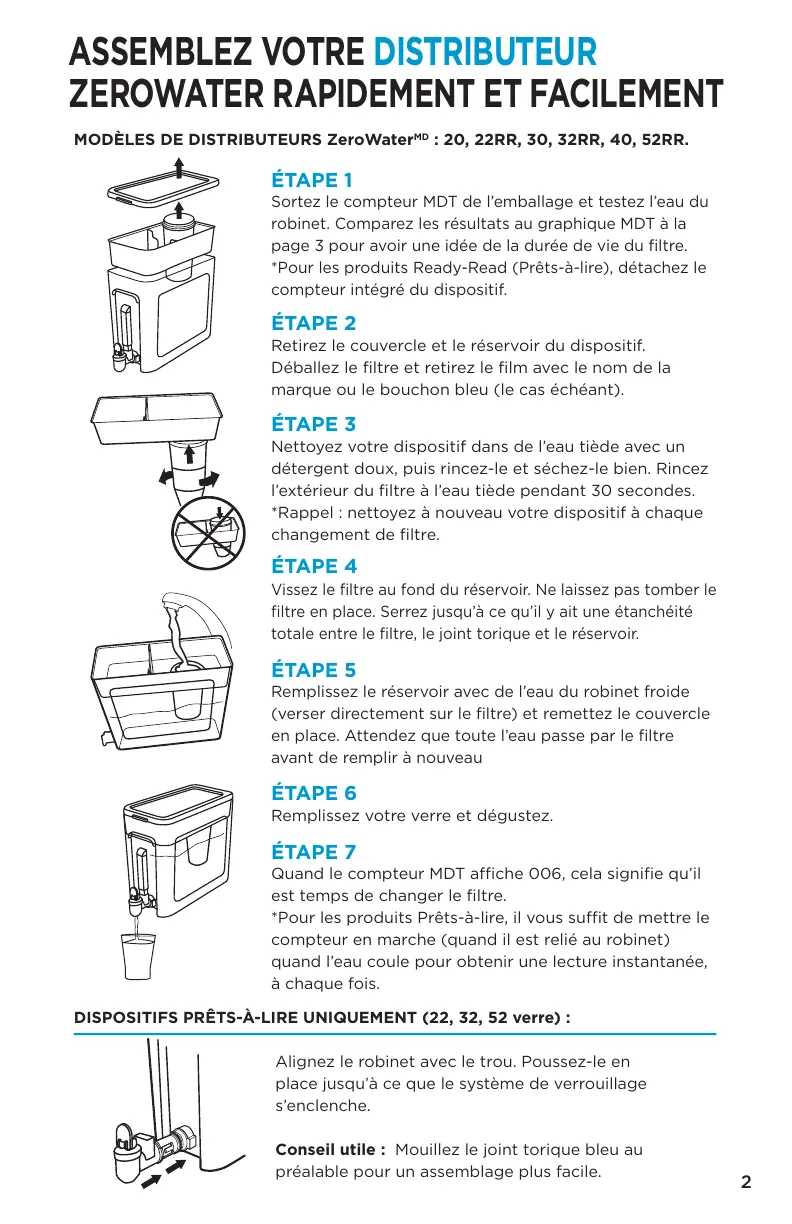 ASSEMBLEZ VOTRE DISTRIBUTEUR ZEROWATER RAPIDEMENT ET FACILEMENT

MODÈLES DE DISTRIBUTEURS ZeroWater$^{MD}$ : 20, 22RR, 30, 32RR, 40, 52RR.

ÉTAPE 1
Sortez le compteur MDT de l'emballage et testez l'eau du robinet. Comparez les résultats au graphique MDT à la page 3 pour avoir une idée de la durée de vie du filtre. *Pour les produits Ready-Read (Prêts-à-lire), détachez le compteur intégré du dispositif.

ÉTAPE 2
Retirez le couvercle et le réservoir du dispositif. Déballez le filtre et retirez le film avec le nom de la marque ou le bouchon bleu (le cas échéant).

ÉTAPE 3
Nettoyez votre dispositif dans de l'eau tiède avec un détergent doux, puis rincez-le et séchez-le bien. Rincez l'extérieur du filtre à l'eau tiède pendant 30 secondes. *Rappel : nettoyez à nouveau votre dispositif à chaque changement de filtre.

ÉTAPE 4
Vissez le filtre au fond du réservoir. Ne laissez pas tomber le filtre en place. Serrez jusqu'à ce qu'il y ait une étanchéité totale entre le filtre, le joint torique et le réservoir.

ÉTAPE 5
Remplissez le réservoir avec de l'eau du robinet froide (verser directement sur le filtre) et remettez le couvercle en place. Attendez que toute l'eau passe par le filtre avant de remplir à nouveau

ÉTAPE 6
Remplissez votre verre et dégustez.

ÉTAPE 7
Quand le compteur MDT affiche 006, cela signifie qu'il est temps de changer le filtre.
*Pour les produits Prêts-à-lire, il vous suffit de mettre le compteur en marche (quand il est relié au robinet) quand l'eau coule pour obtenir une lecture instantanée, à chaque fois.

DISPOSITIFS PRÊTS-À-LIRE UNIQUEMENT (22, 32, 52 verre) :

Alignez le robinet avec le trou. Poussez-le en place jusqu'à ce que le système de verrouillage s'enclenche.

Conseil utile : Mouillez le joint torique bleu au préalable pour un assemblage plus facile.

2