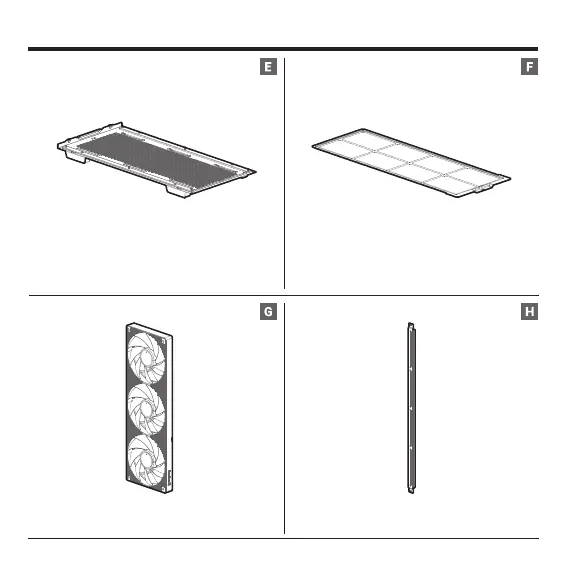 E

F

G

H