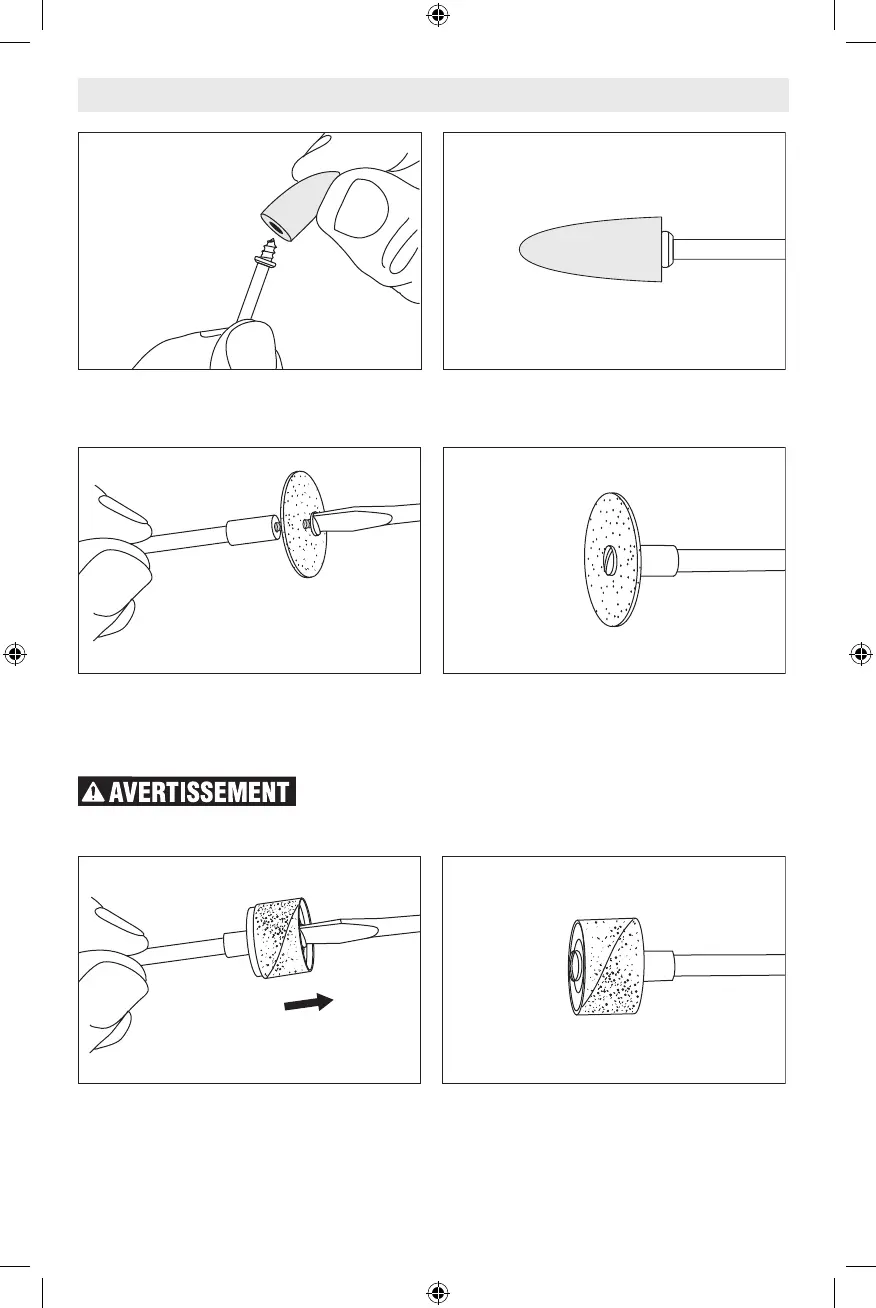 AVERTISSEMENT