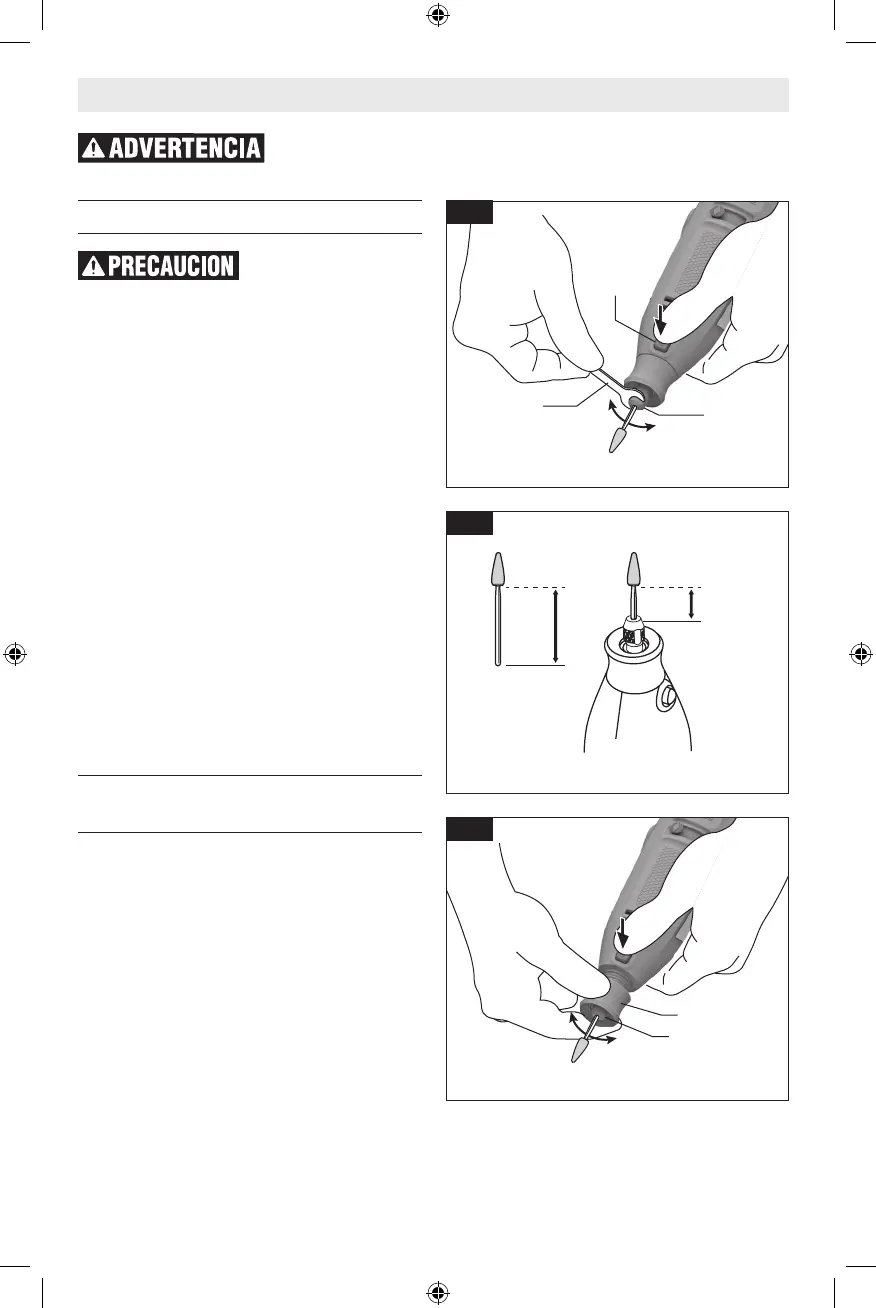 ADVERTENCIA

PRECAUCION