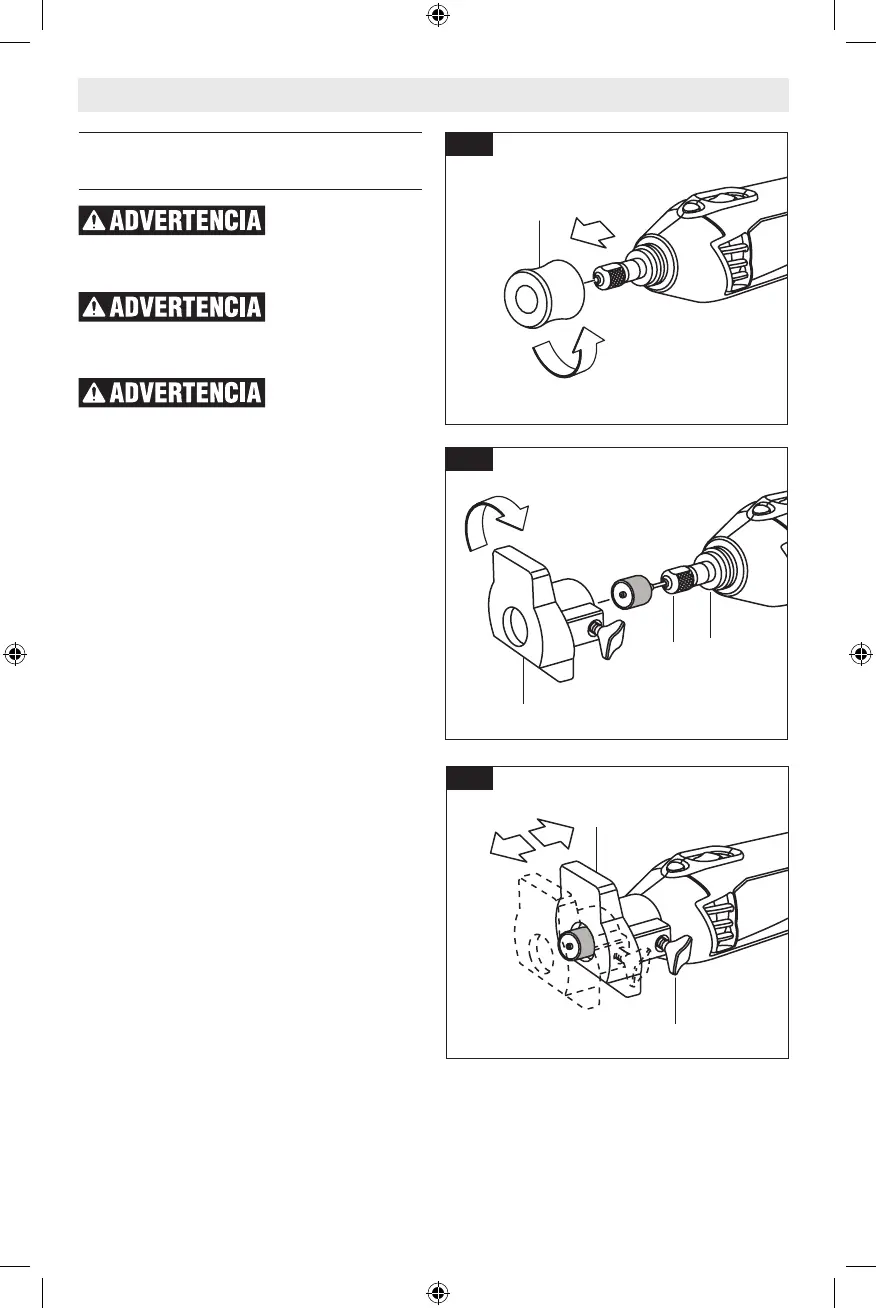 ADVERTENCIA

ADVERTENCIA

ADVERTENCIA