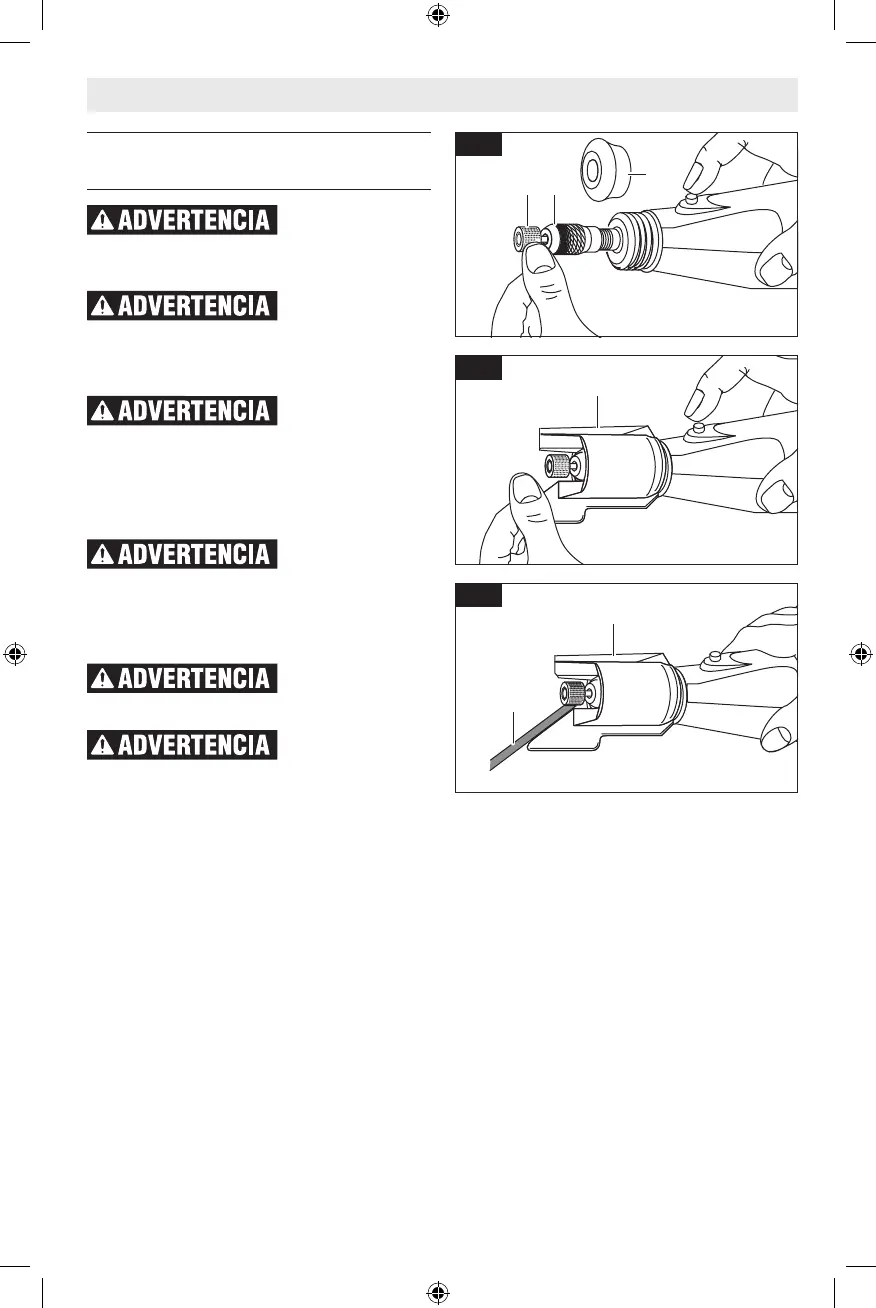 ADVERTENCIA

ADVERTENCIA

ADVERTENCIA

ADVERTENCIA

ADVERTENCIA

ADVERTENCIA