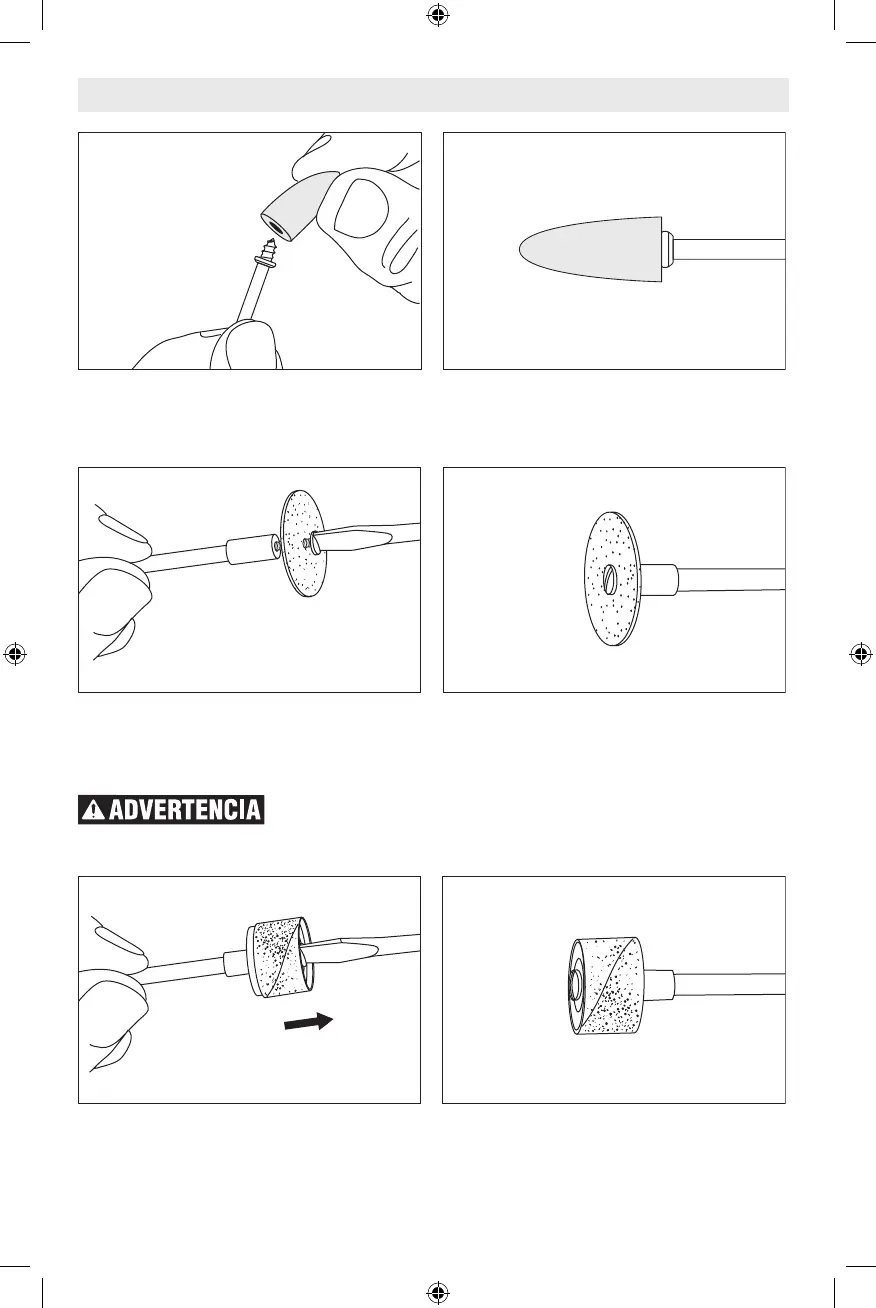 ADVERTENCIA