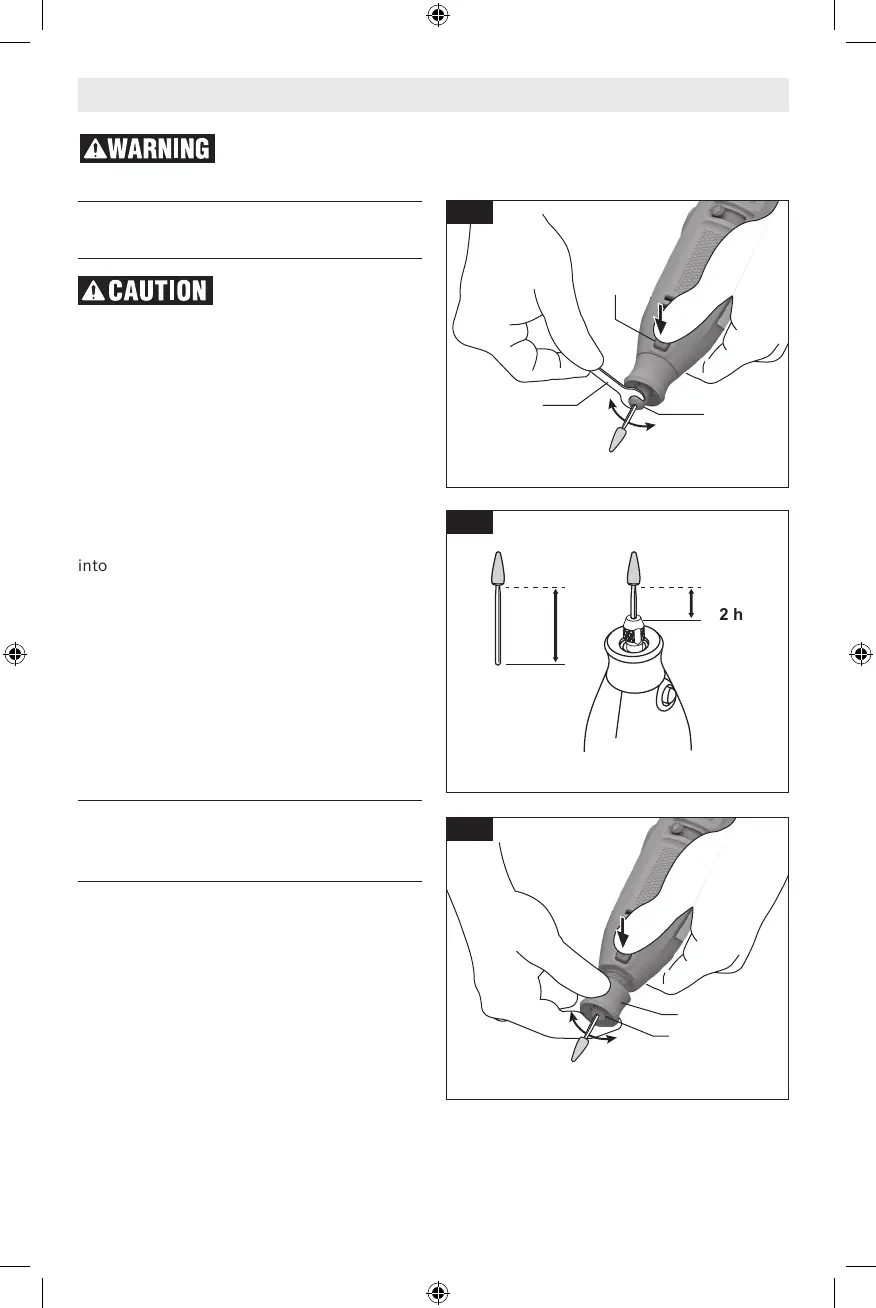 WARNING

CAUTION

into

2 h