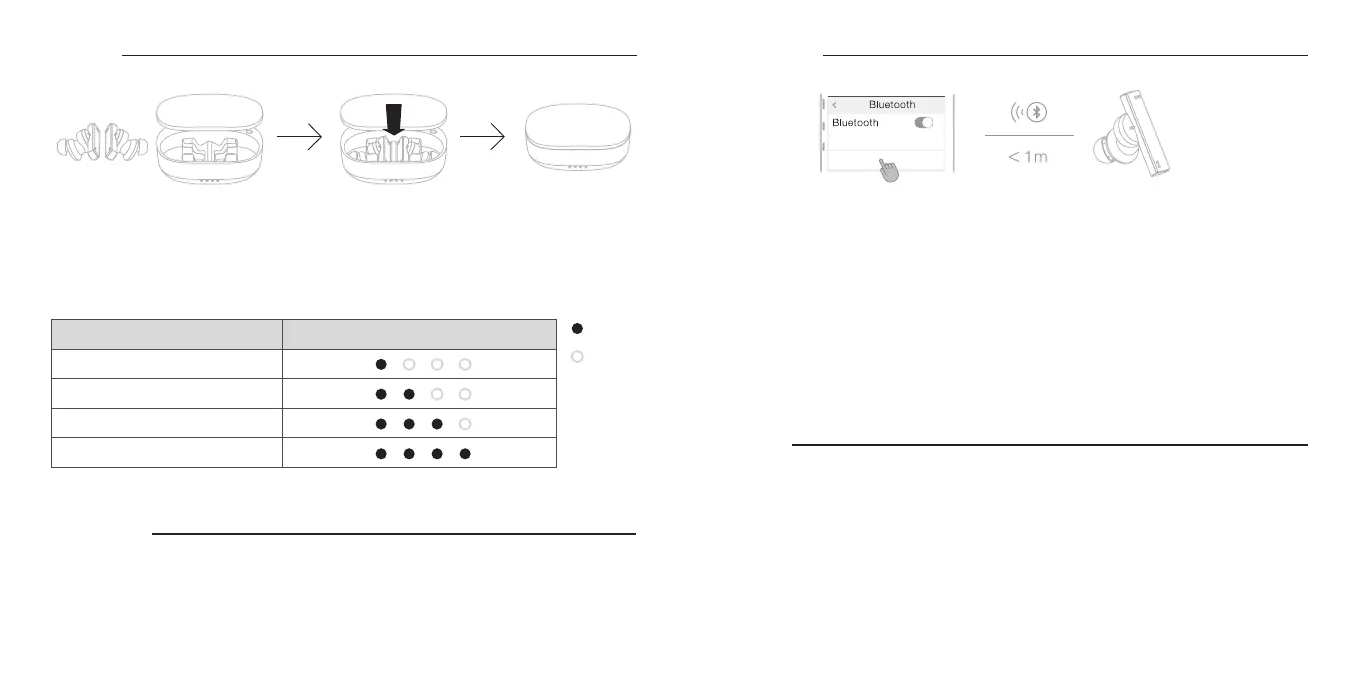 Bluetooth

Bluetooth

< 1m