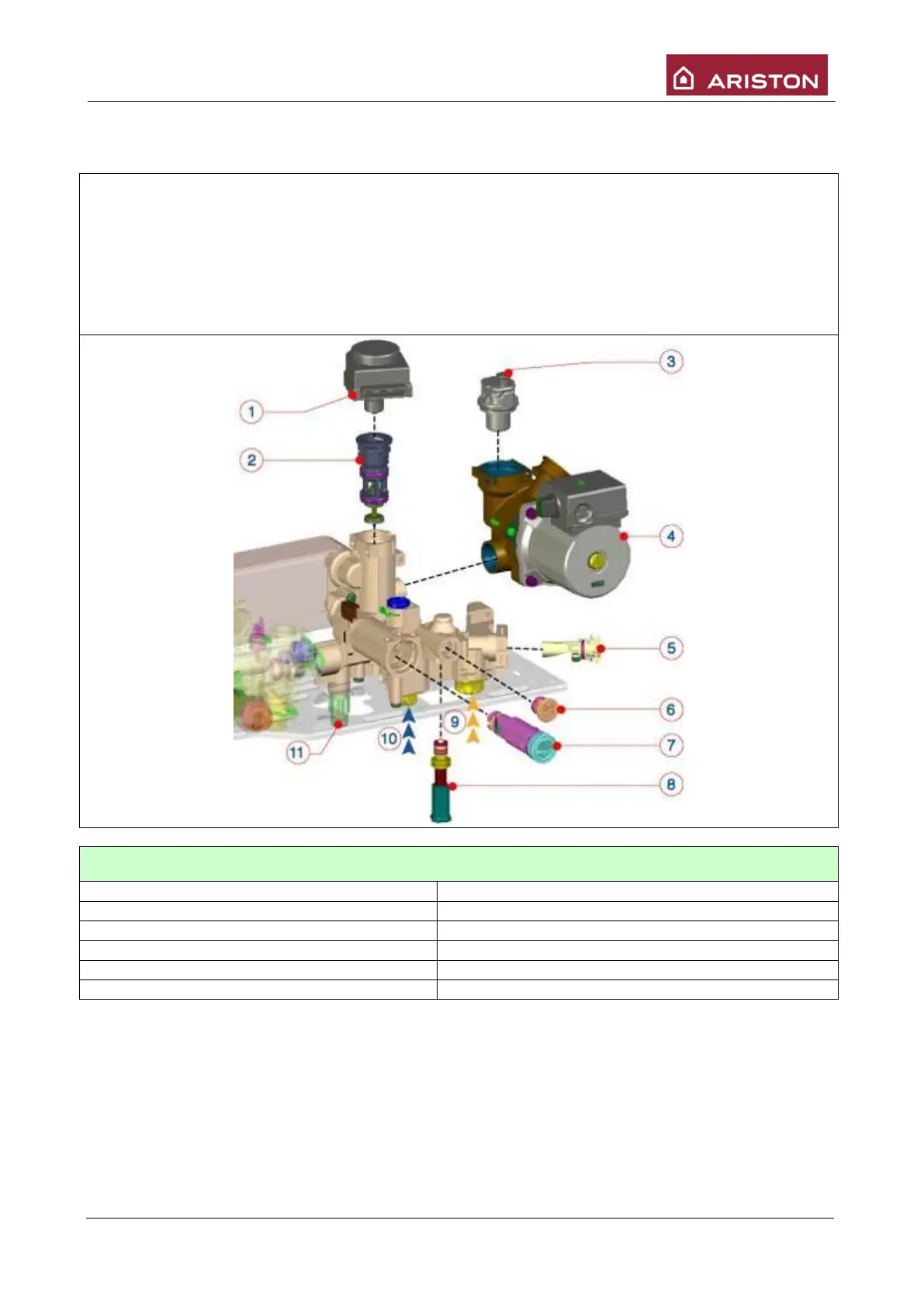 ARISTON

1
2
3
4
5
6
7
8
9
10
11