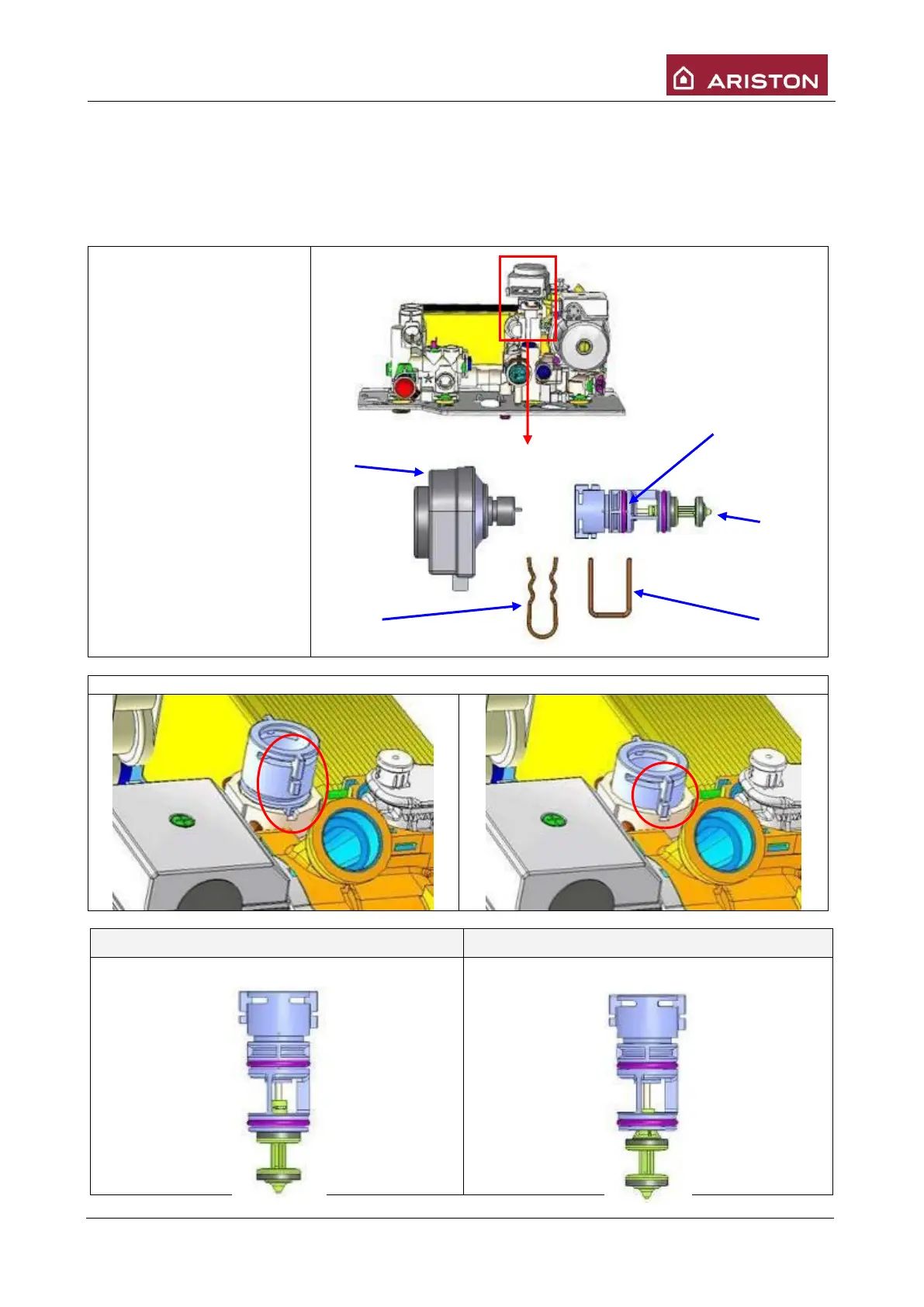 ARISTON