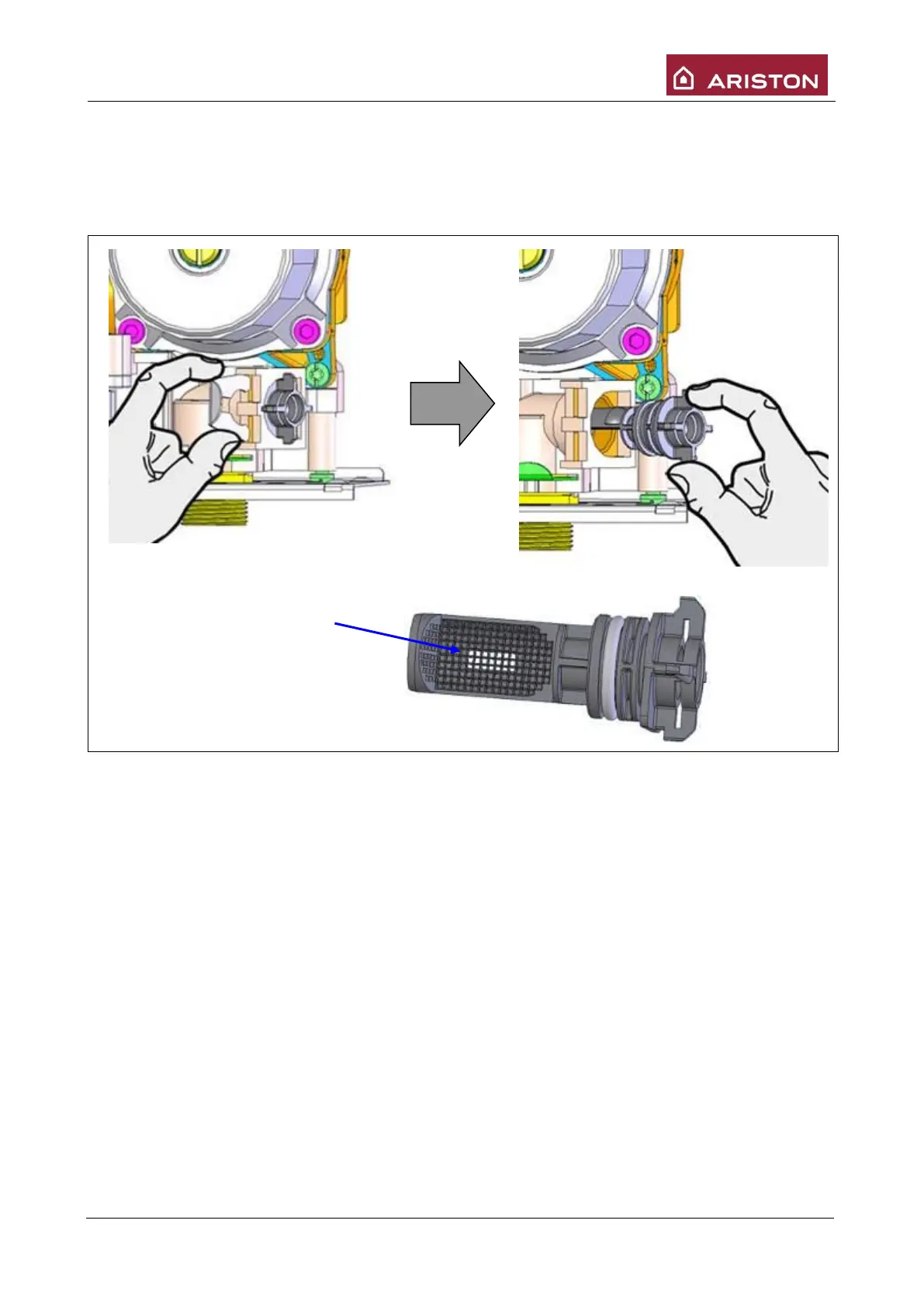 ARISTON