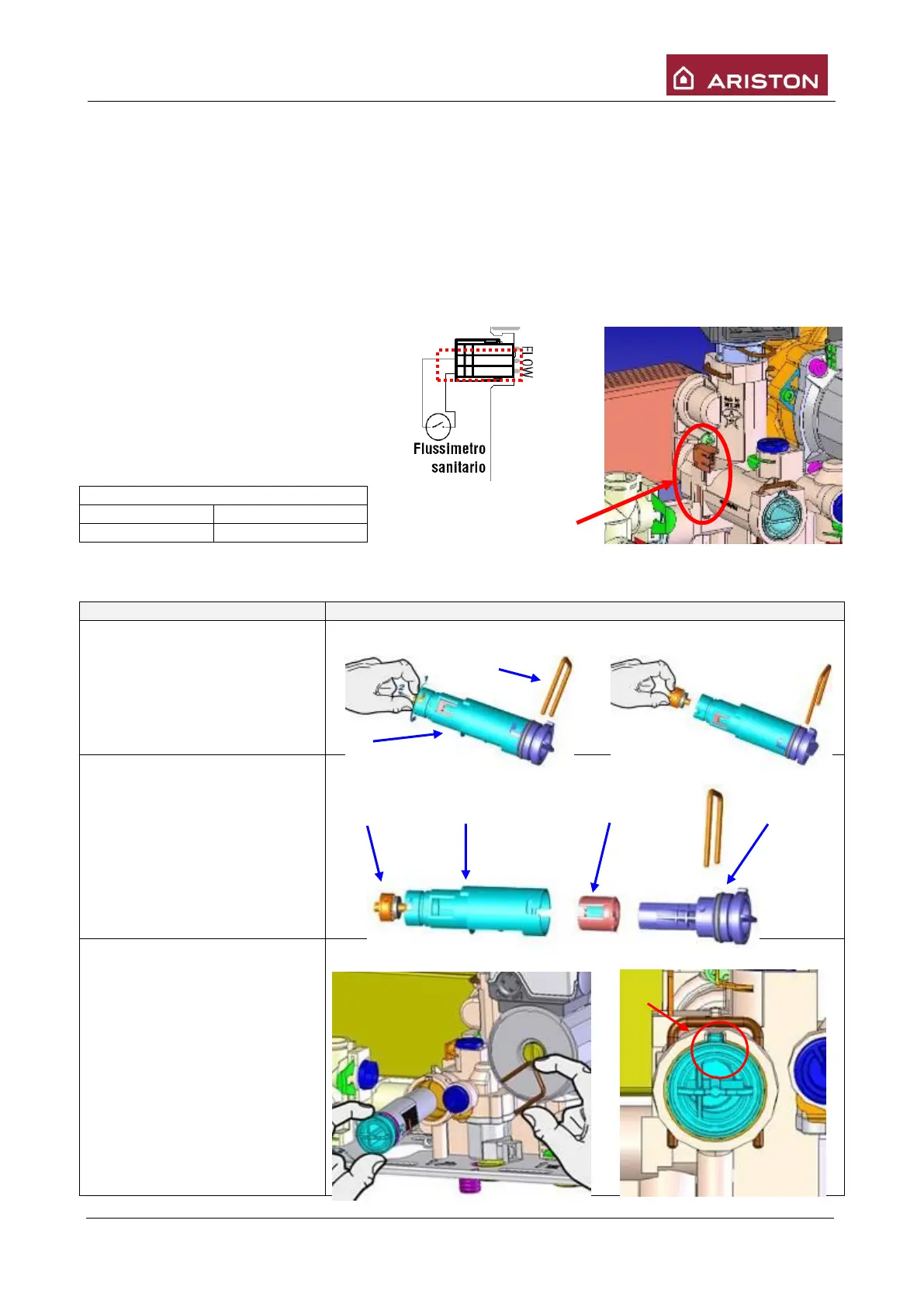 ARISTON

FLOW

Flussimetro sanitario