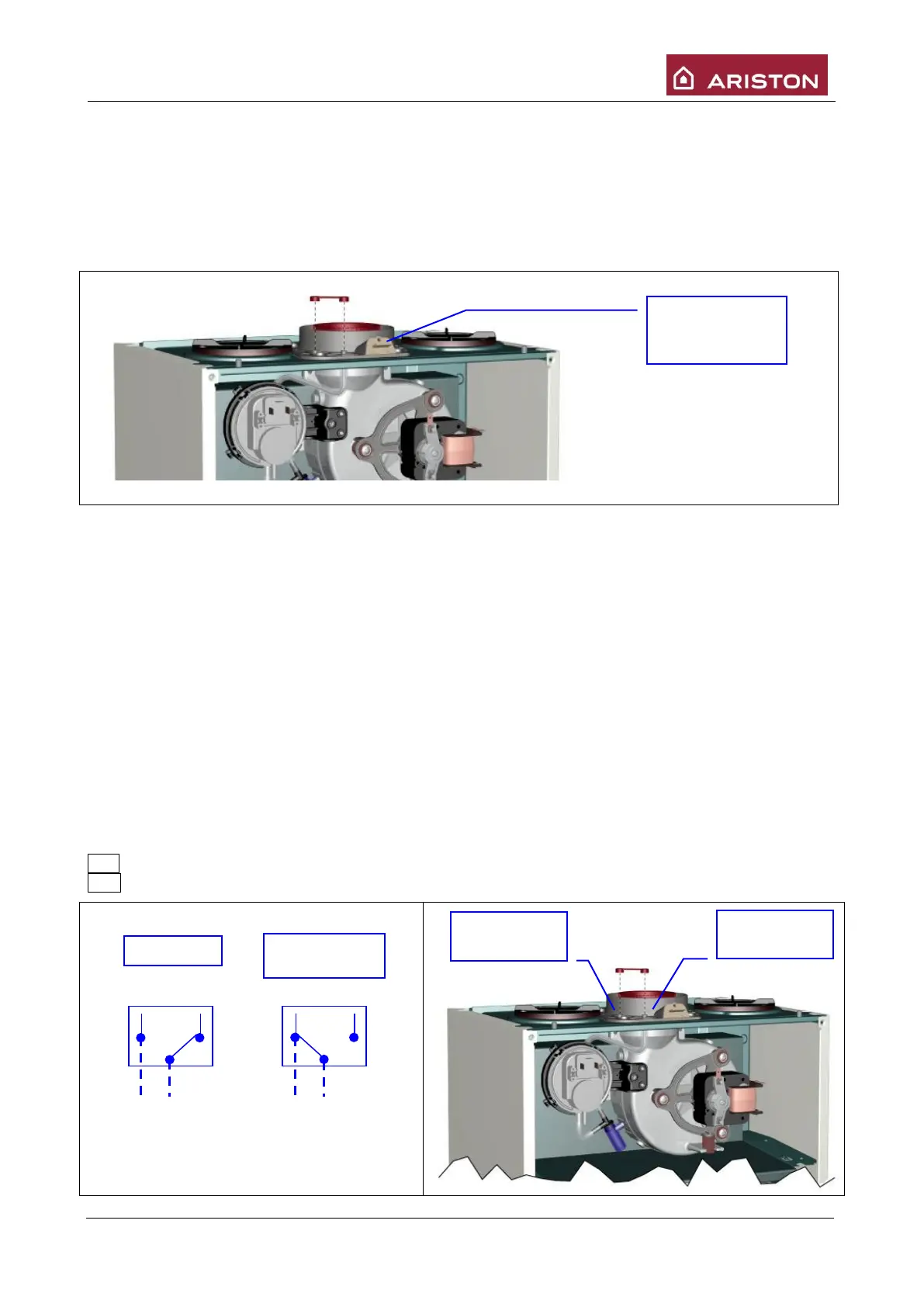 ARISTON