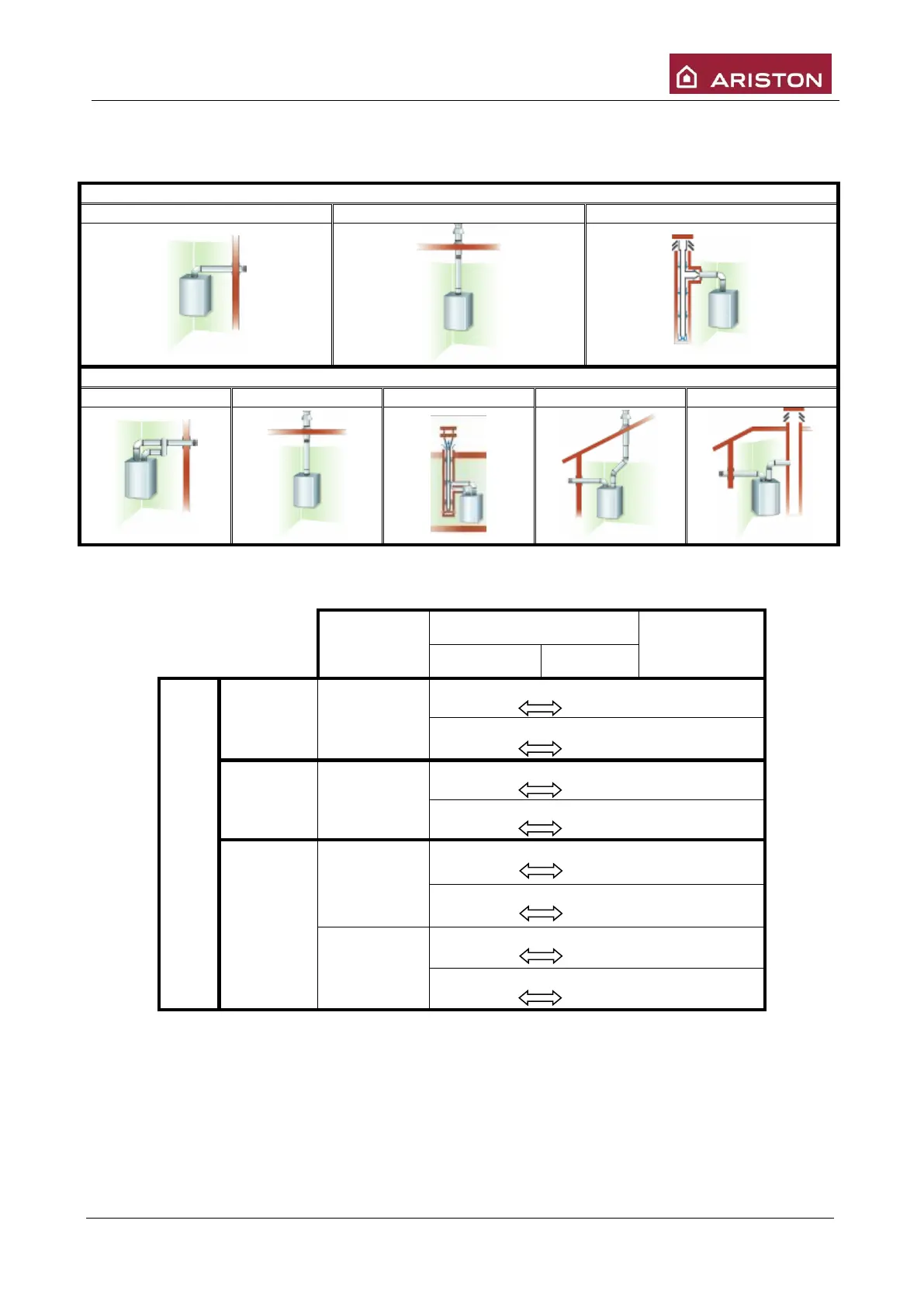 ARISTON