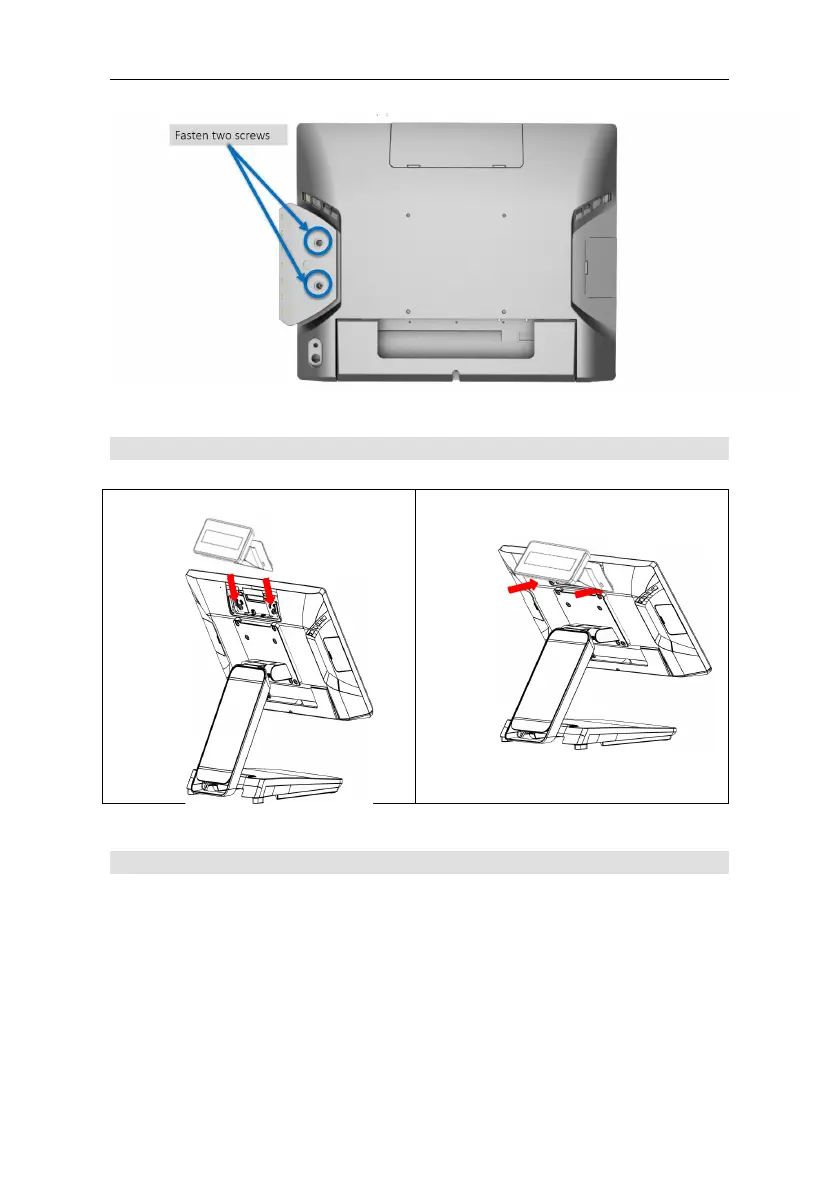 Fasten two screws