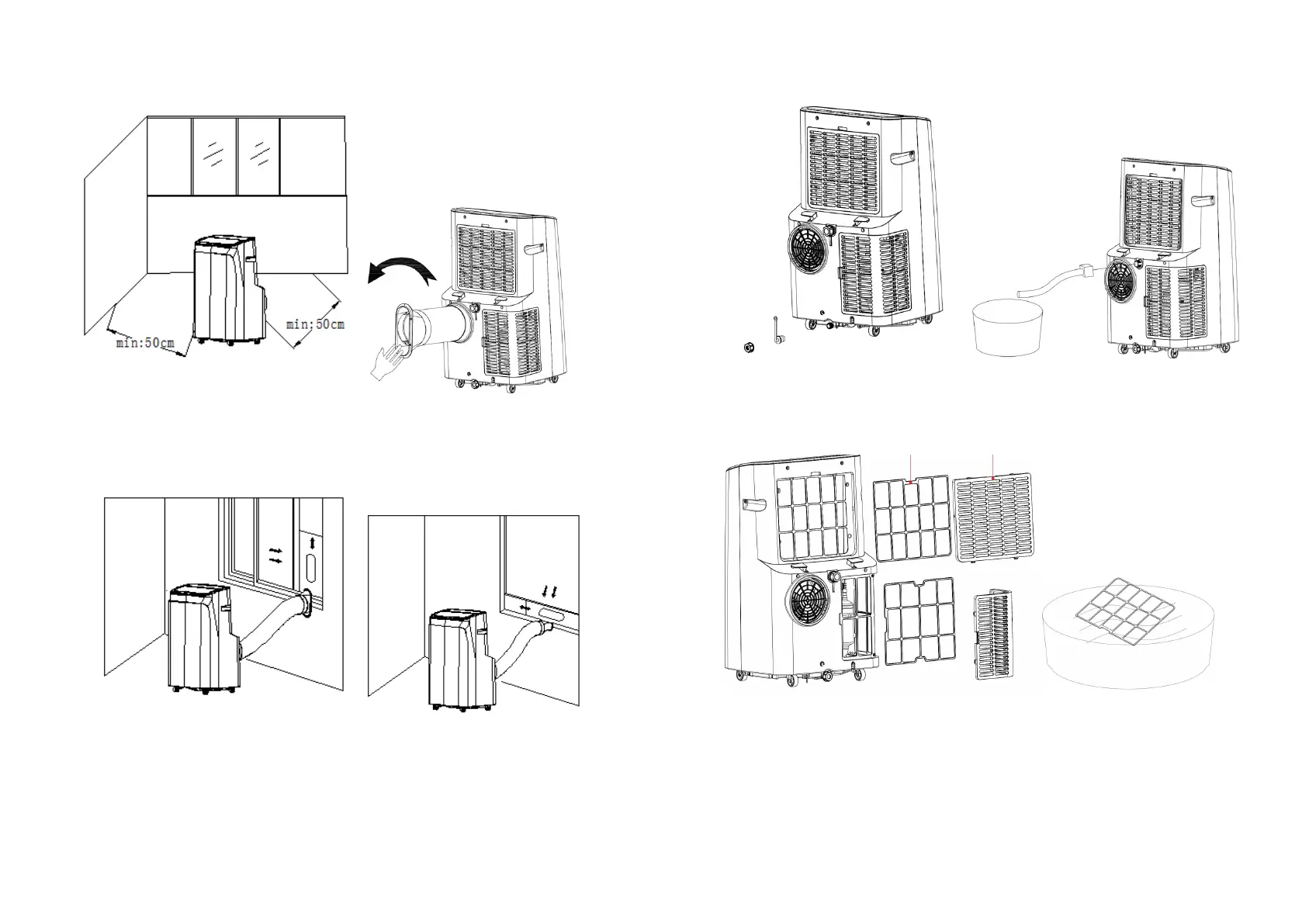 min:50cm
min:50cm