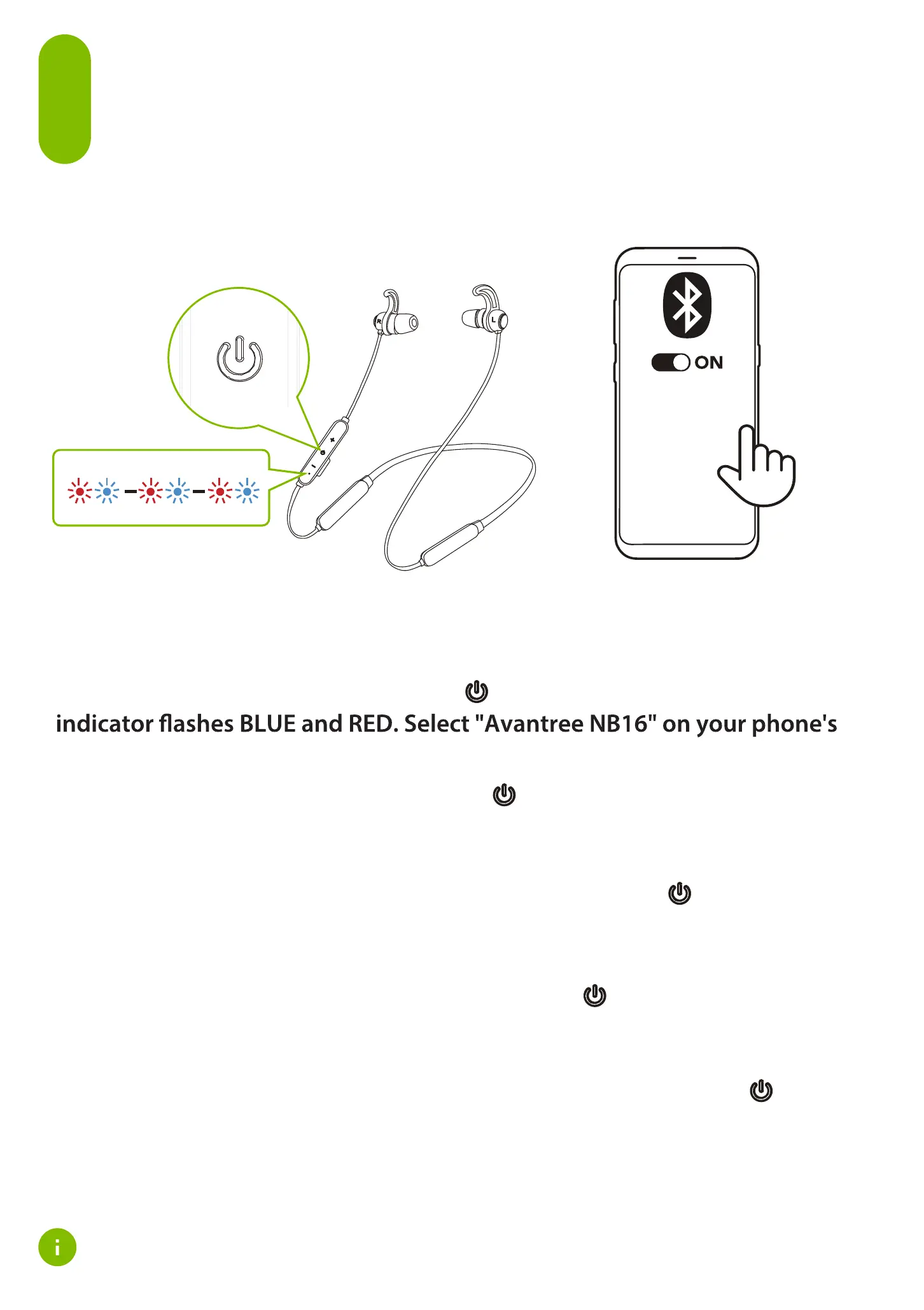 R

L

ON

indicator flashes BLUE and RED. Select "Avantree NB16" on your phone's

i