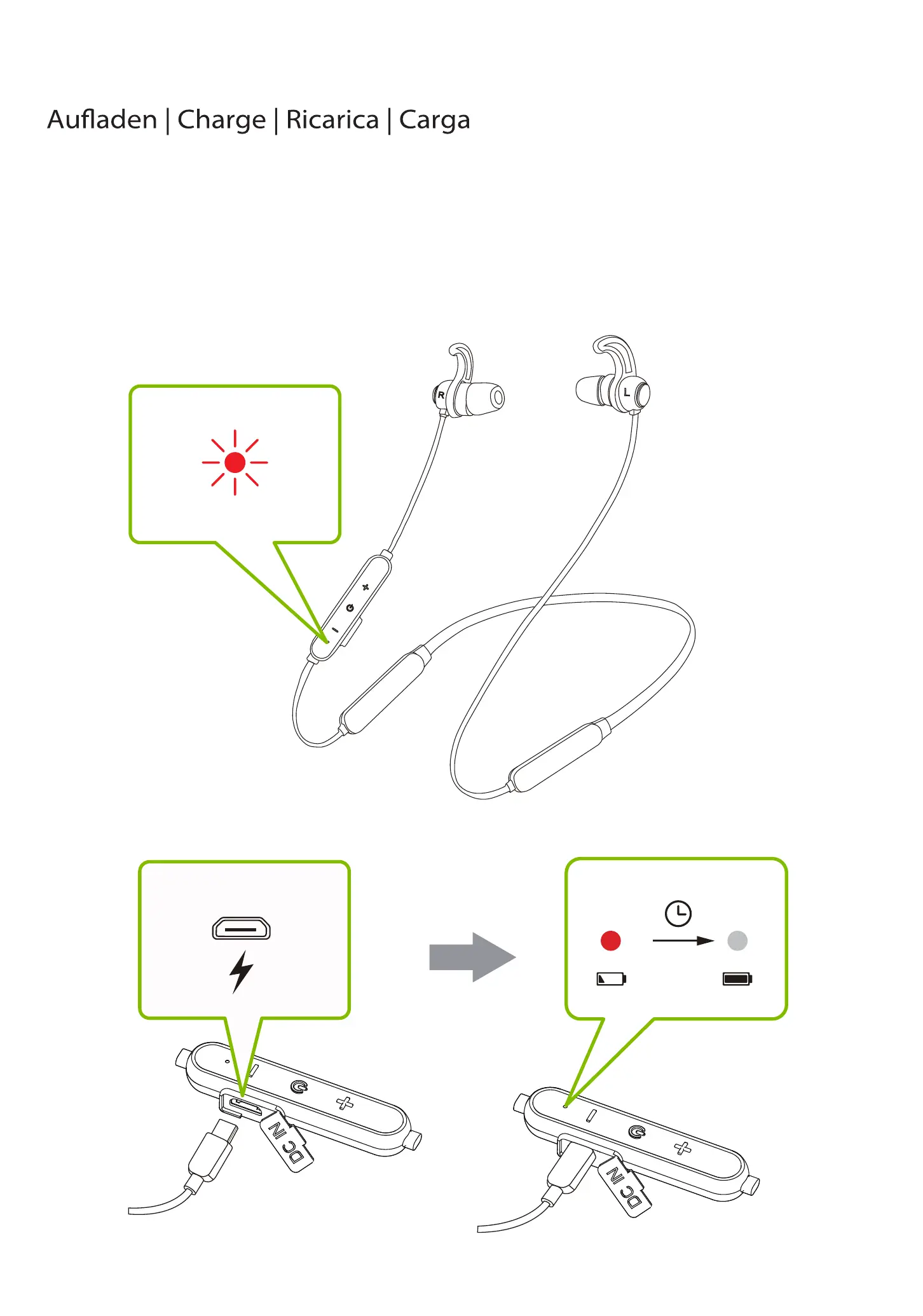 Aufladen | Charge | Ricarica | Carga

R

L

DC IN

DC IN