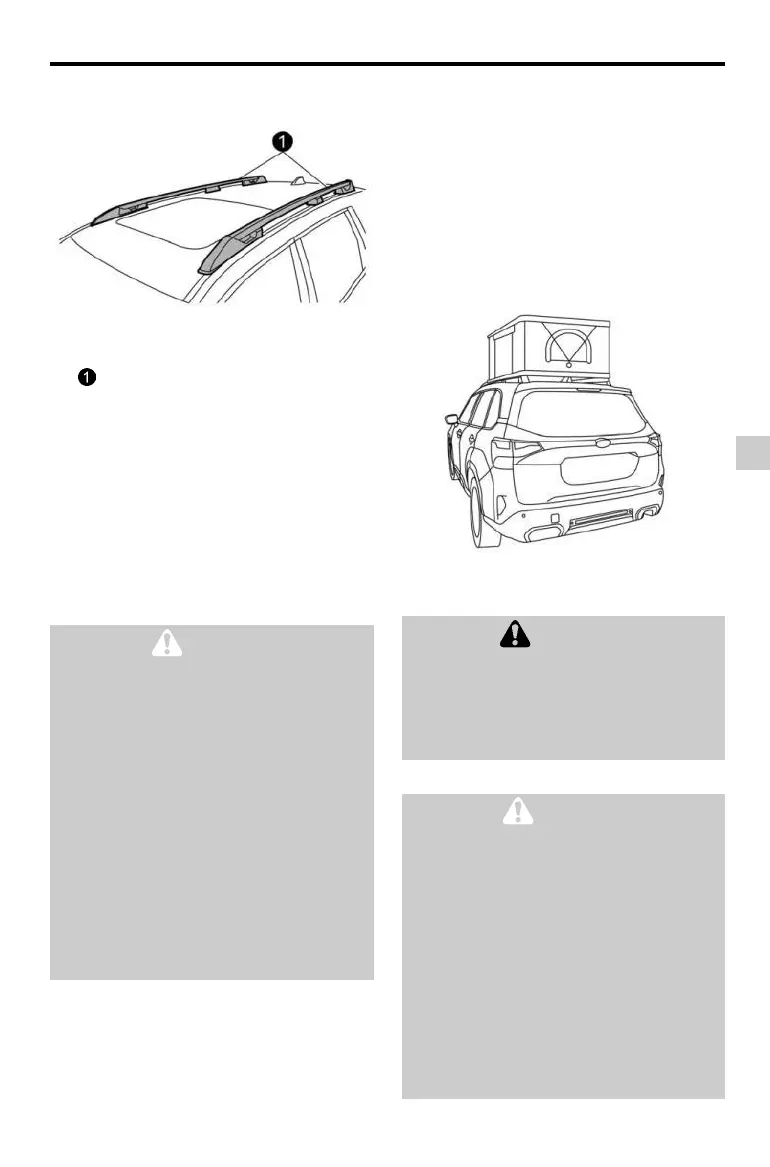 1

1