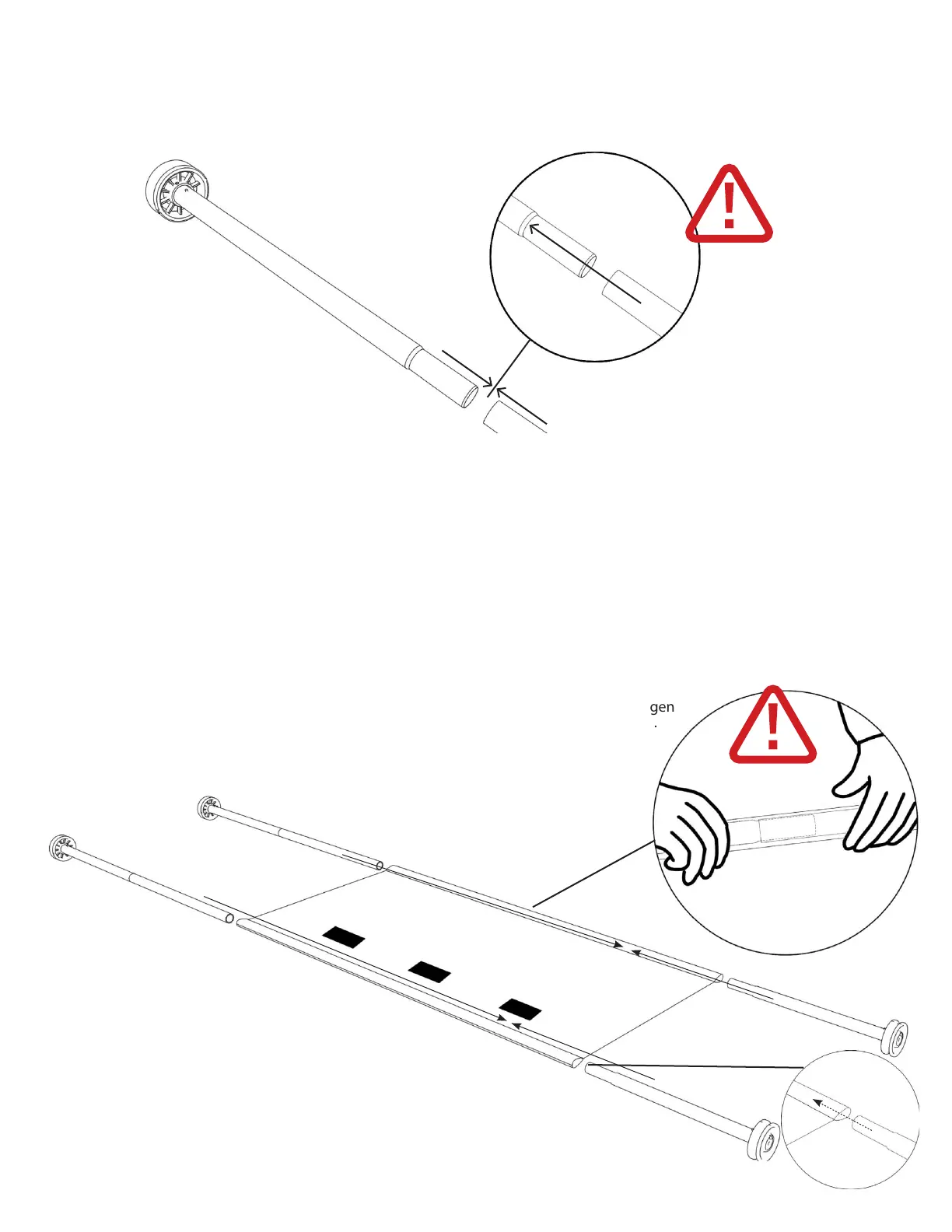 gen
.