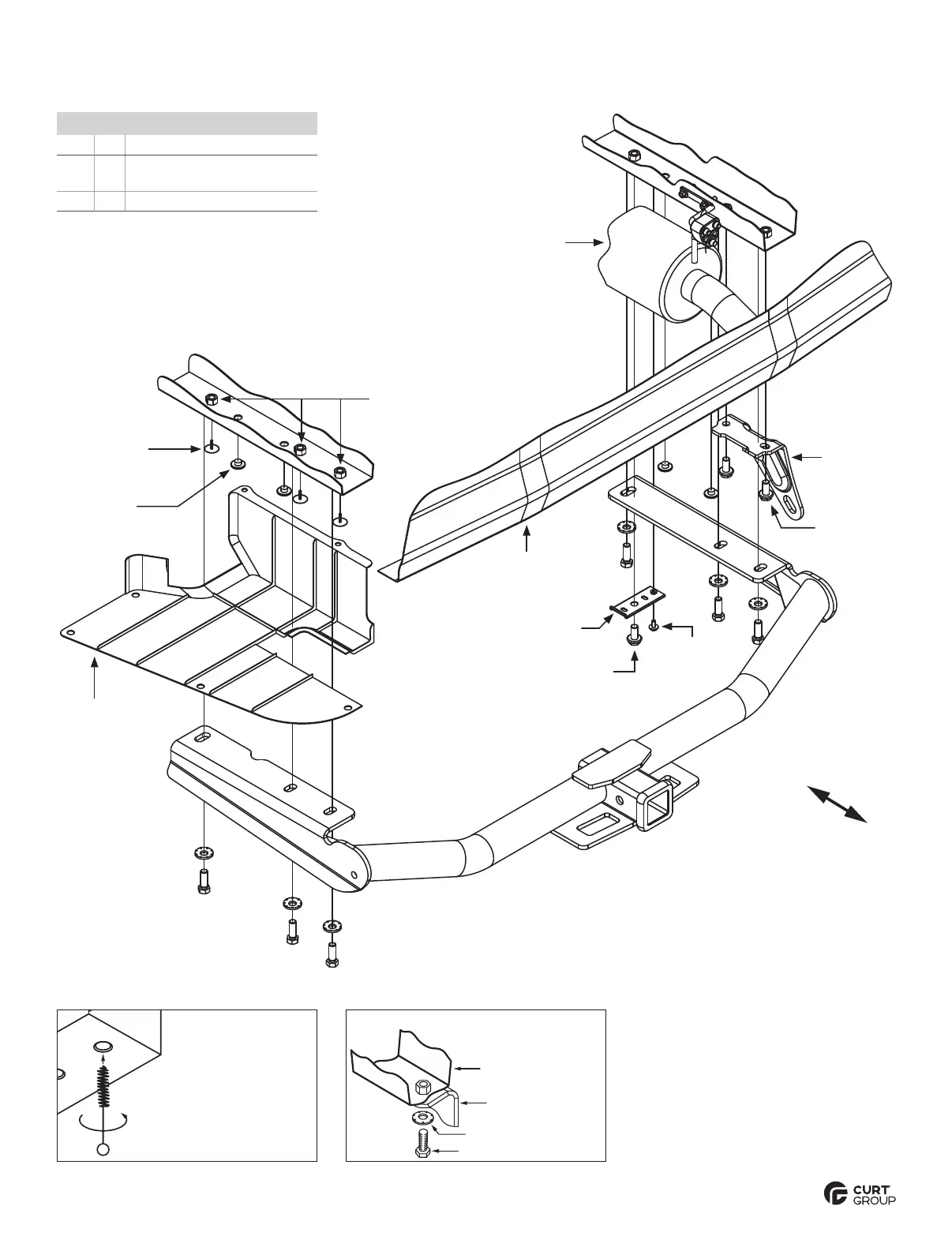 CURT GROUP