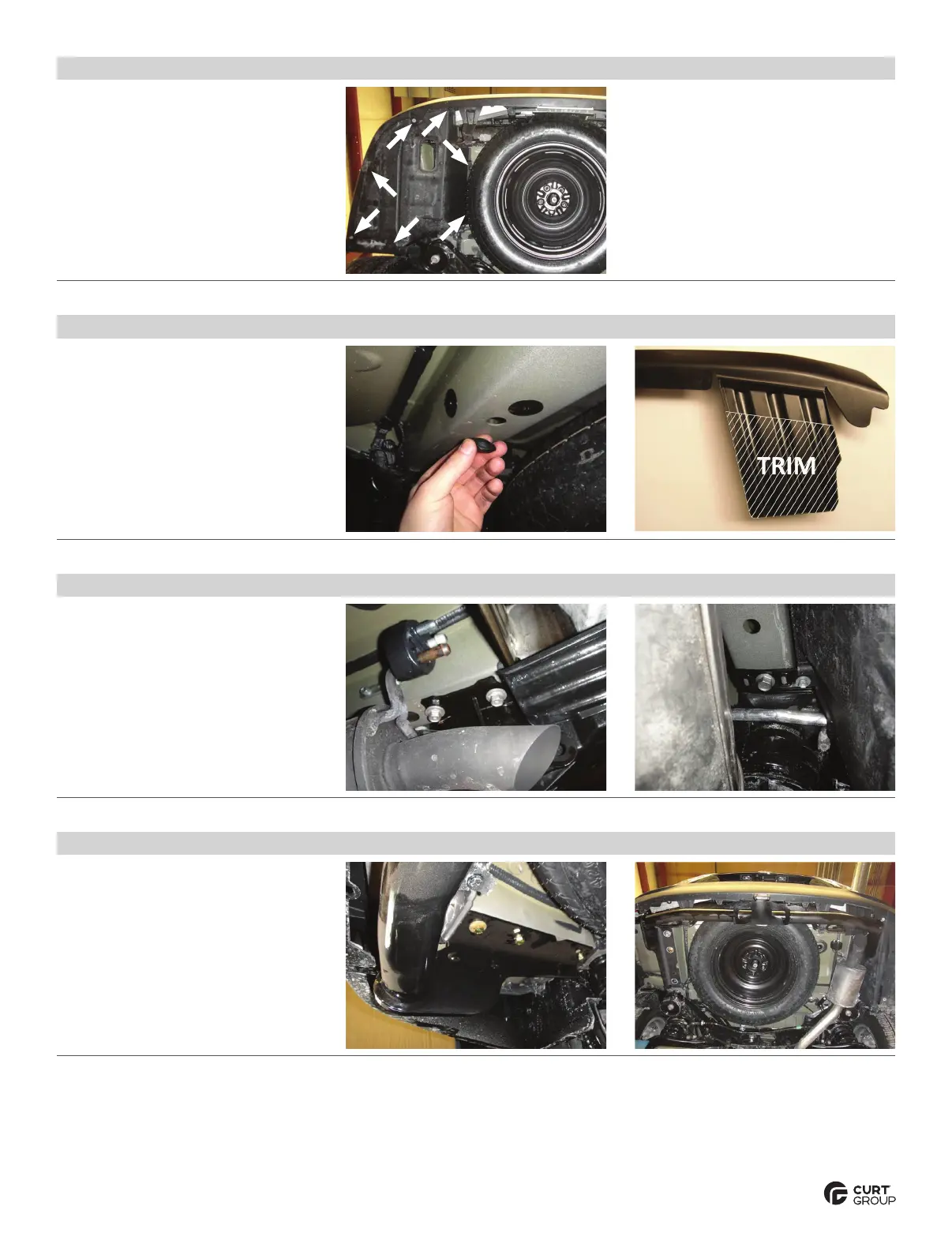 TRIM

CURT
GROUP