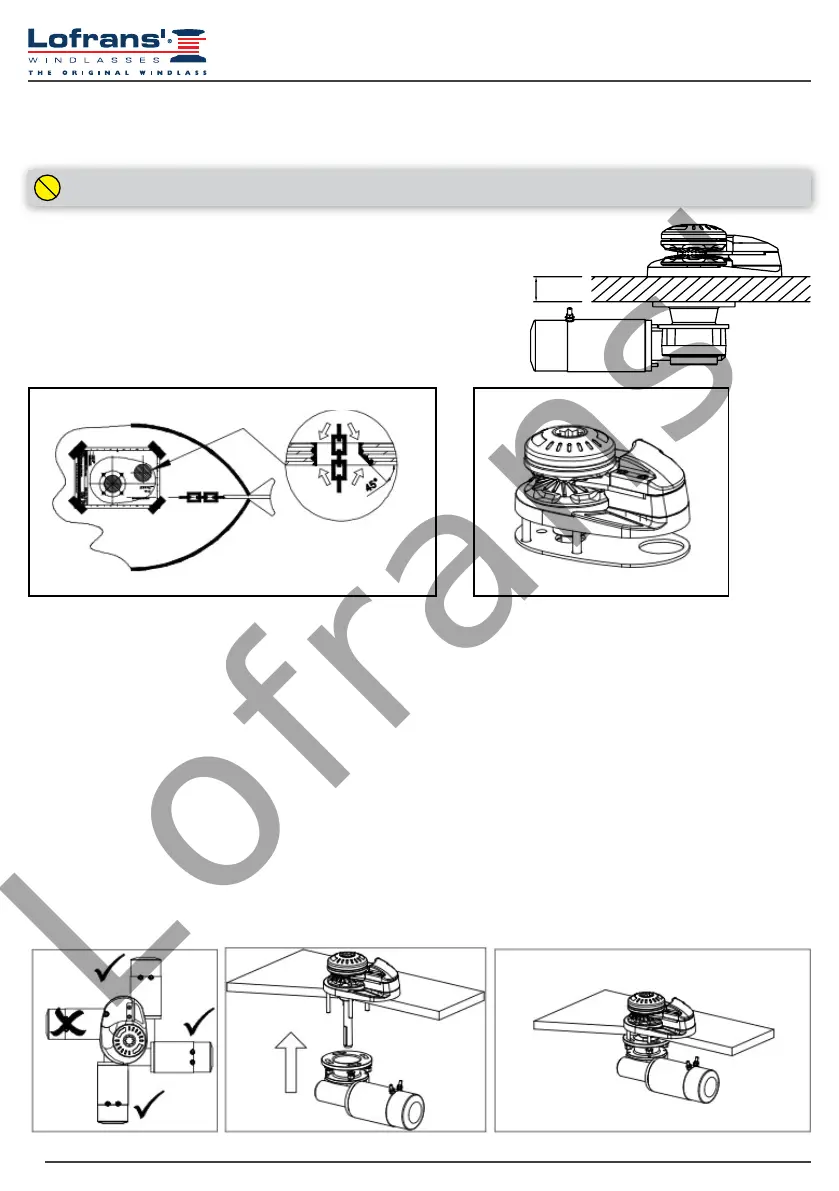 Lofrans'®
WINDLASSES
THE ORIGINAL WINDLASS

45°

Lofrans