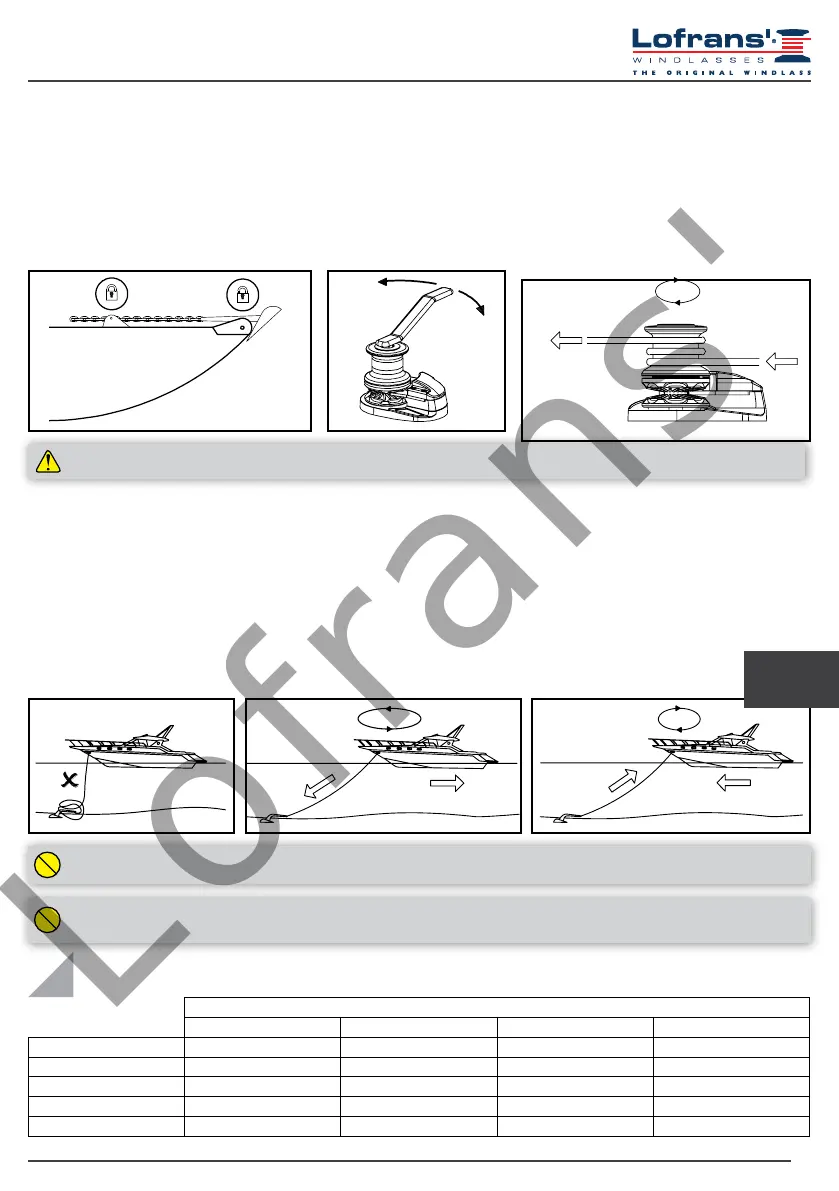 Lofrans'
WINDLASSES
THE ORIGINAL WINDLASS

Lofrans'