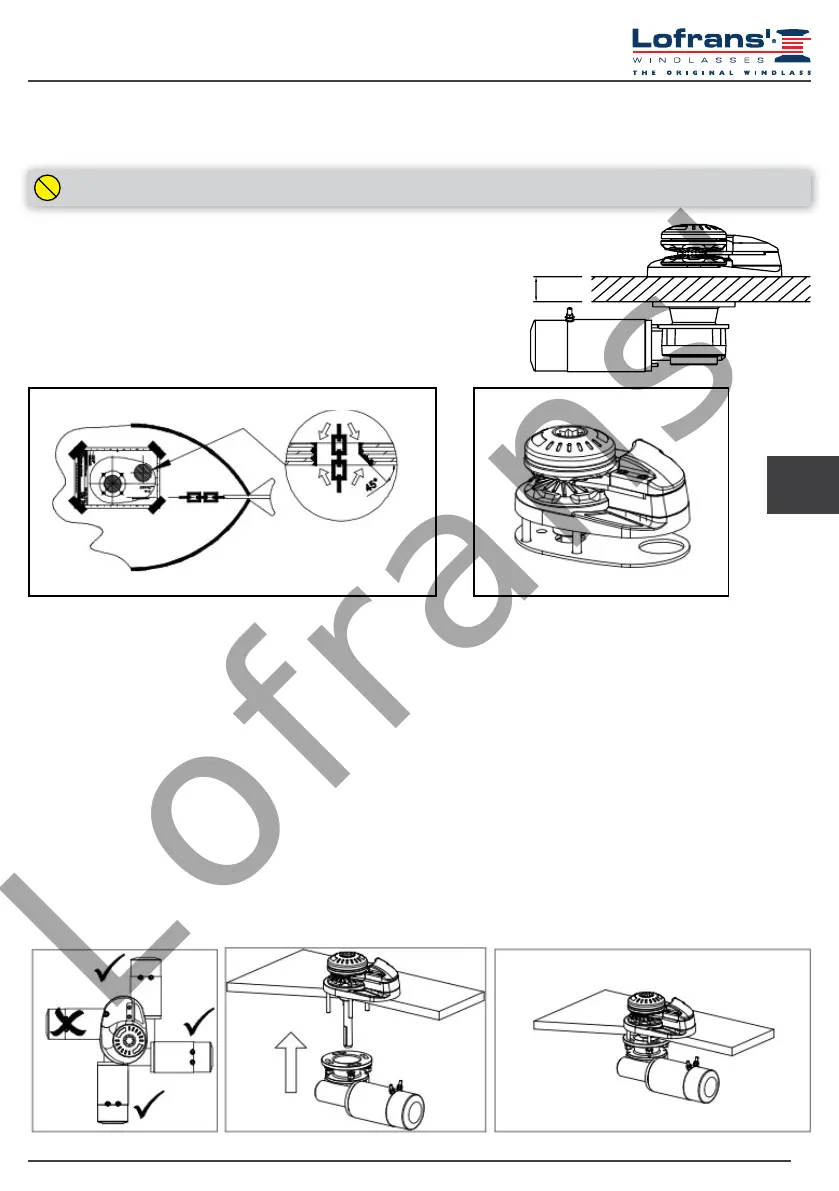 Lofrans'
WINDLASSES
THE ORIGINAL WINDLASS

45°

Lofrans