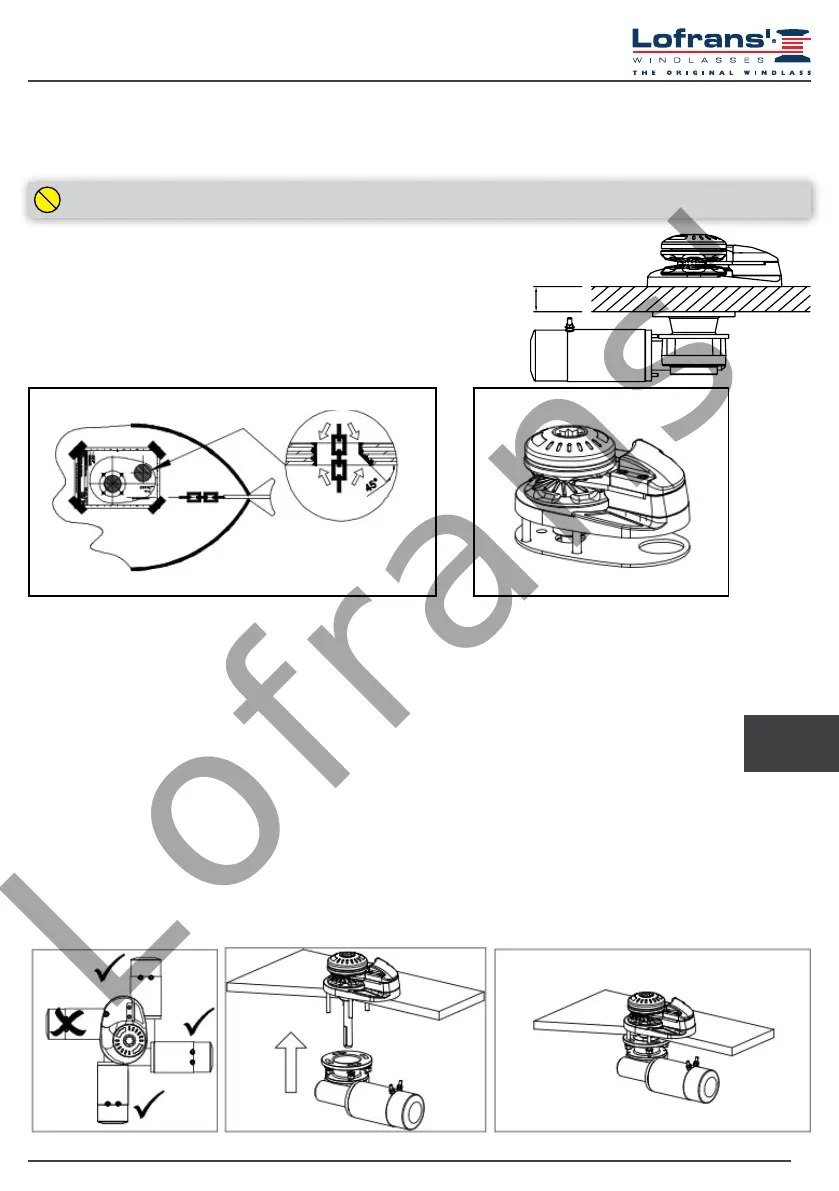 Lofrans'
WINDLASSES
THE ORIGINAL WINDLASS

45°

Lofrans