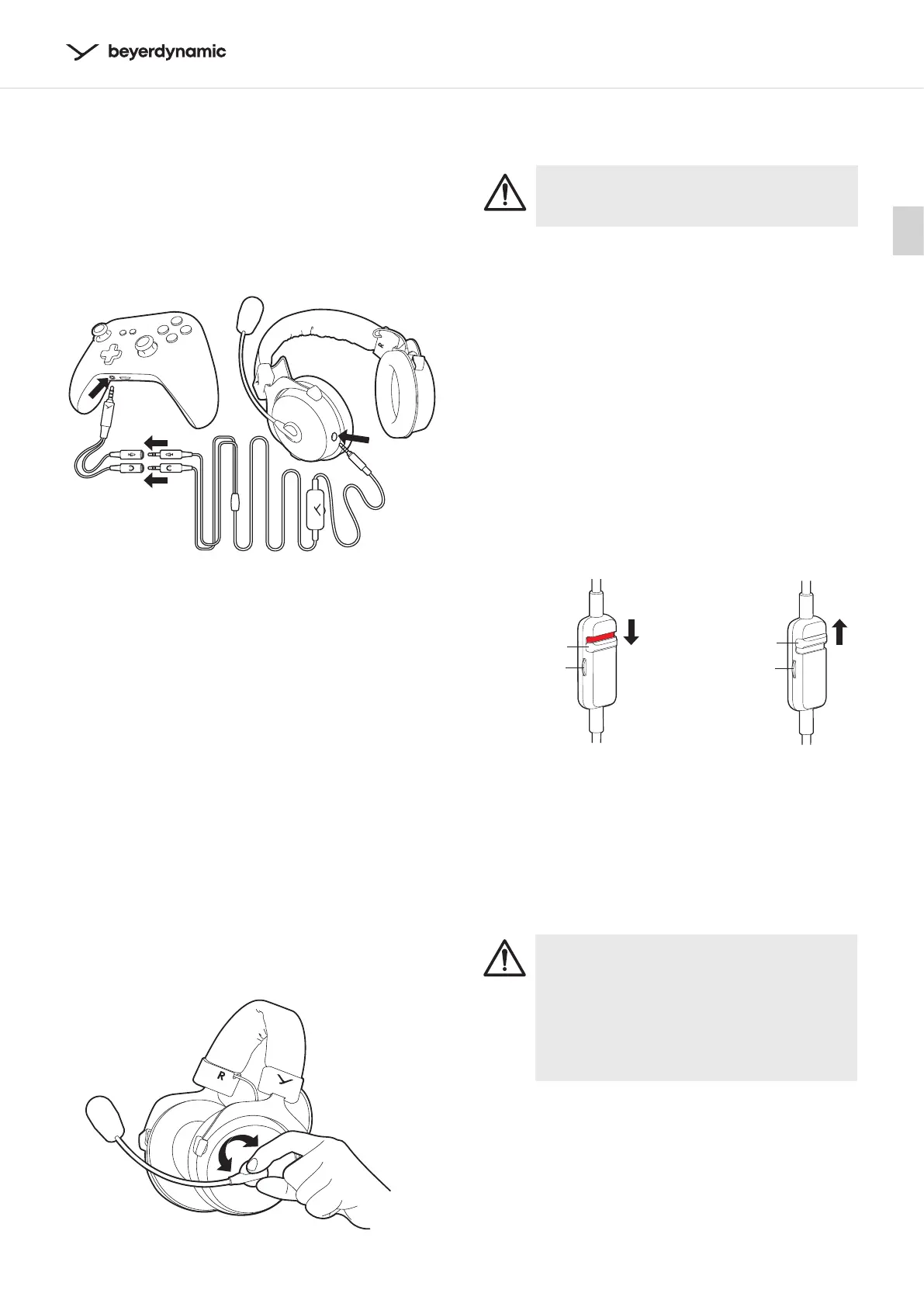 beyerdynamic

R