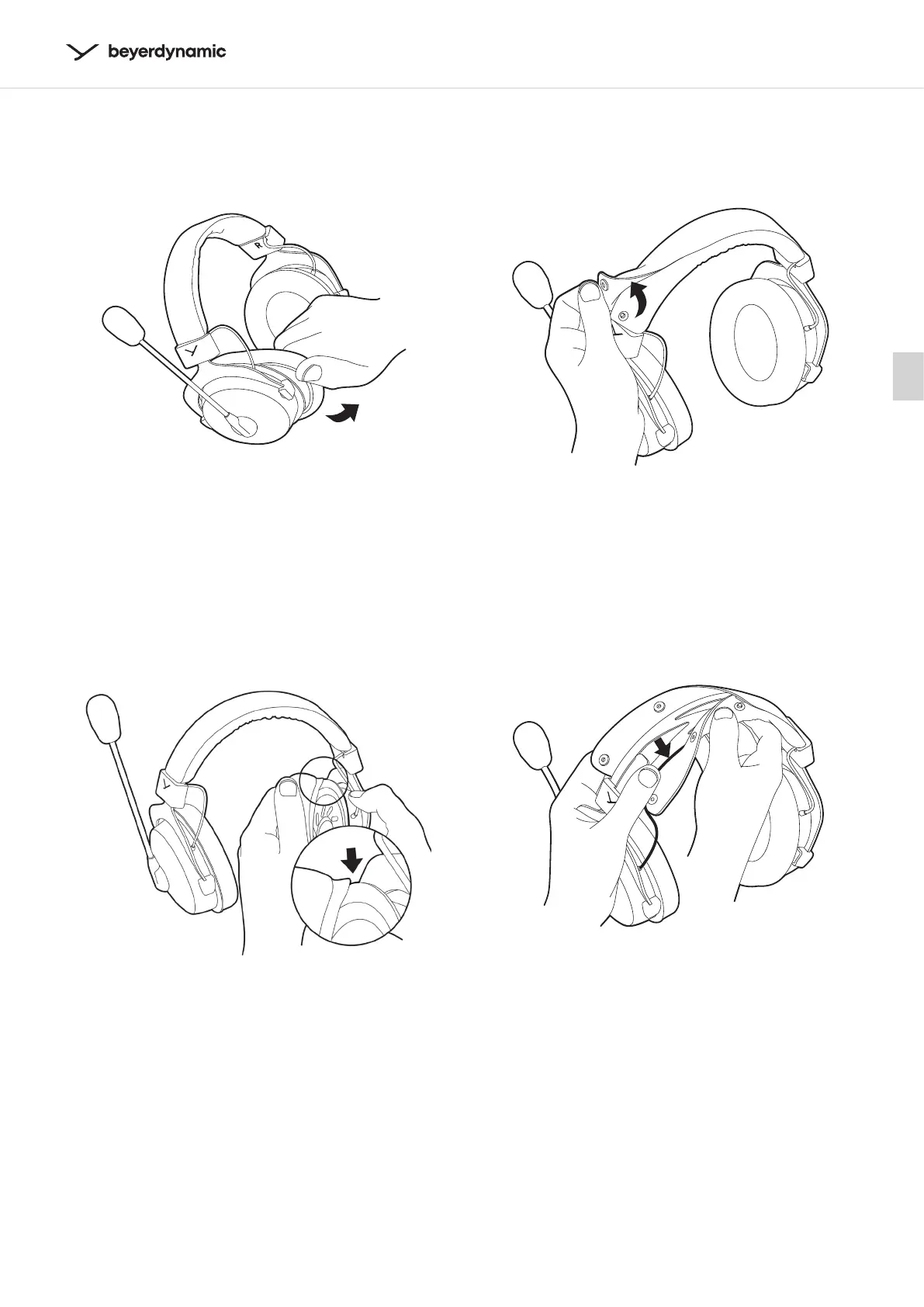 beyerdynamic

R