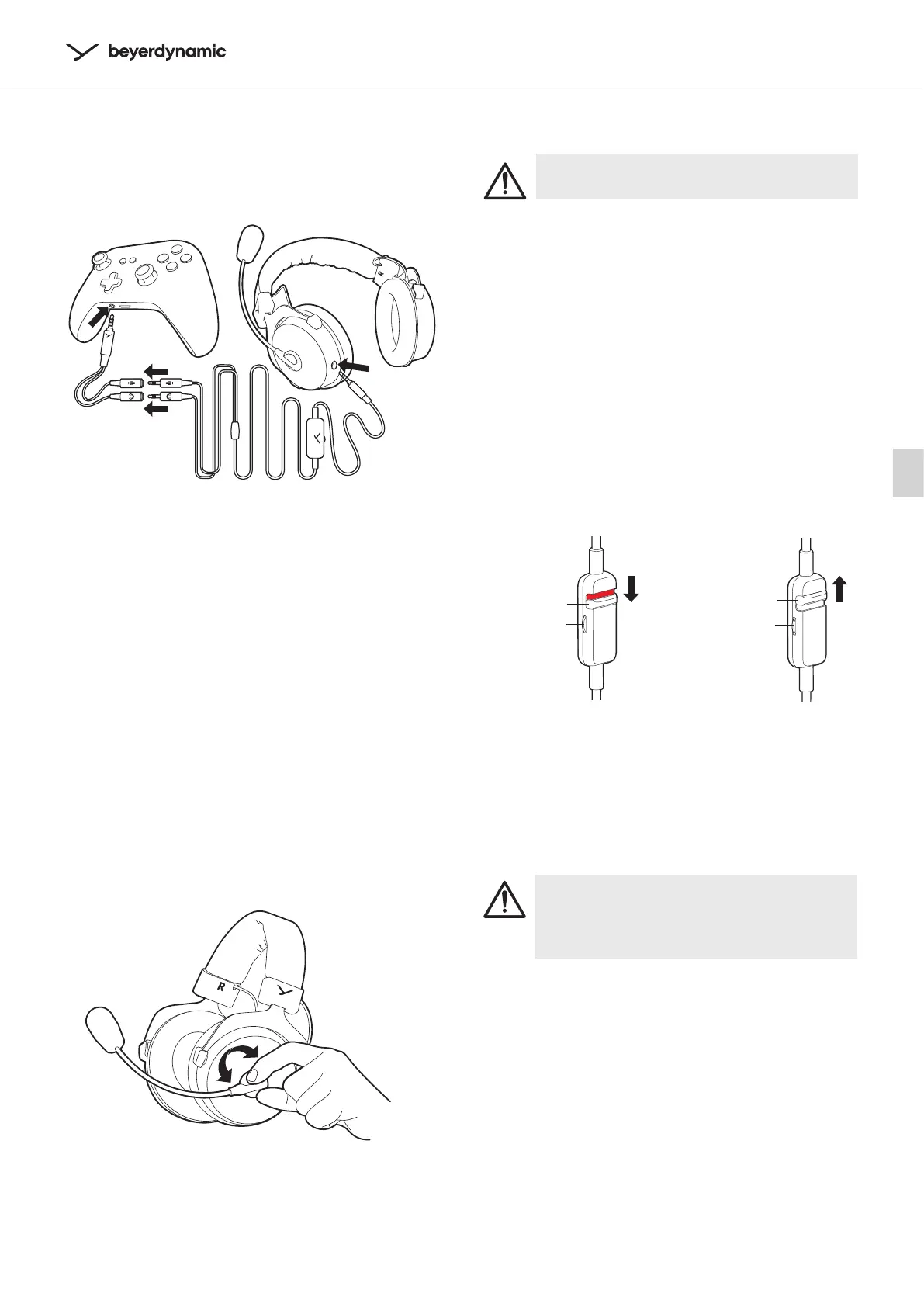 beyerdynamic

R