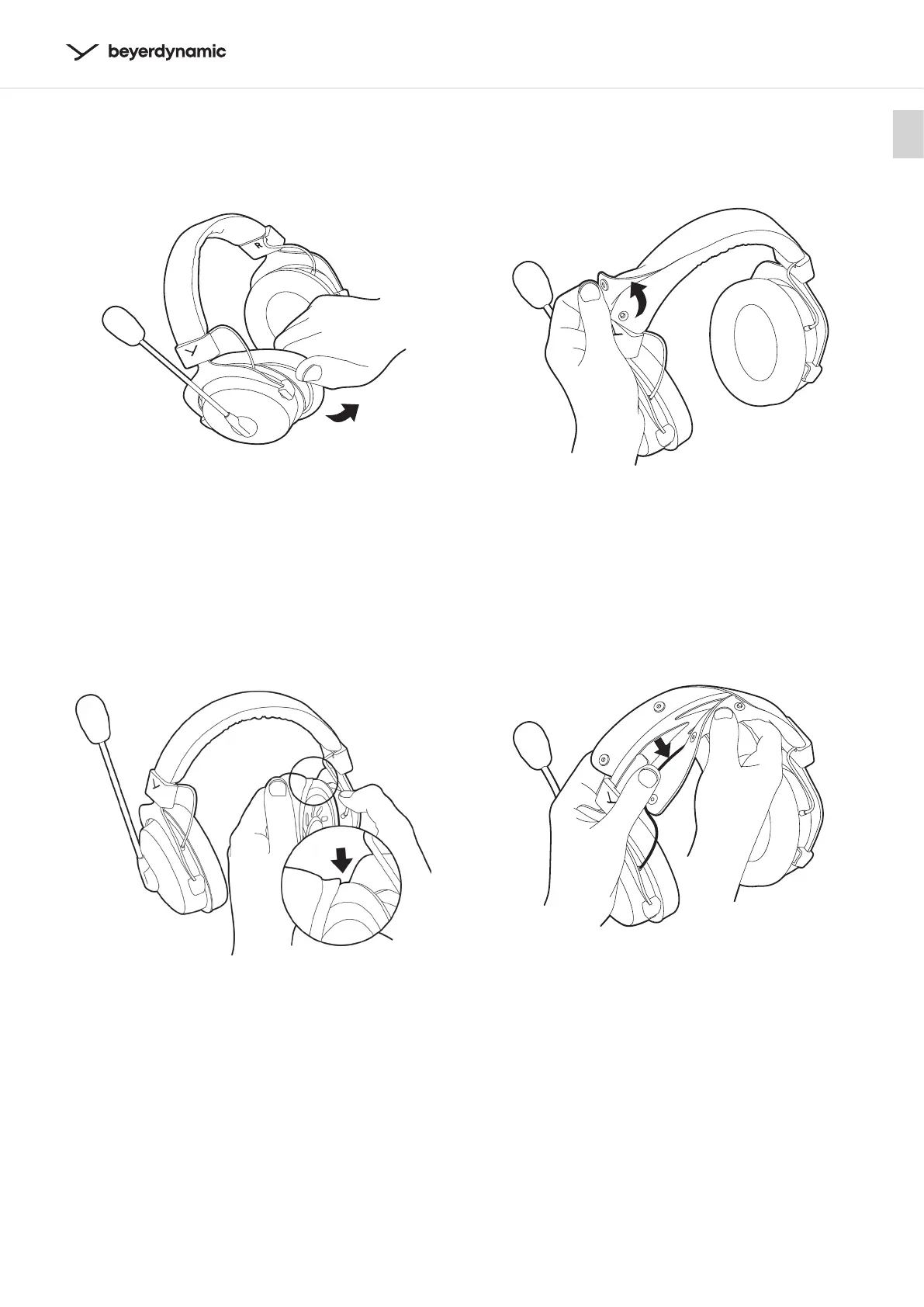 beyerdynamic

R