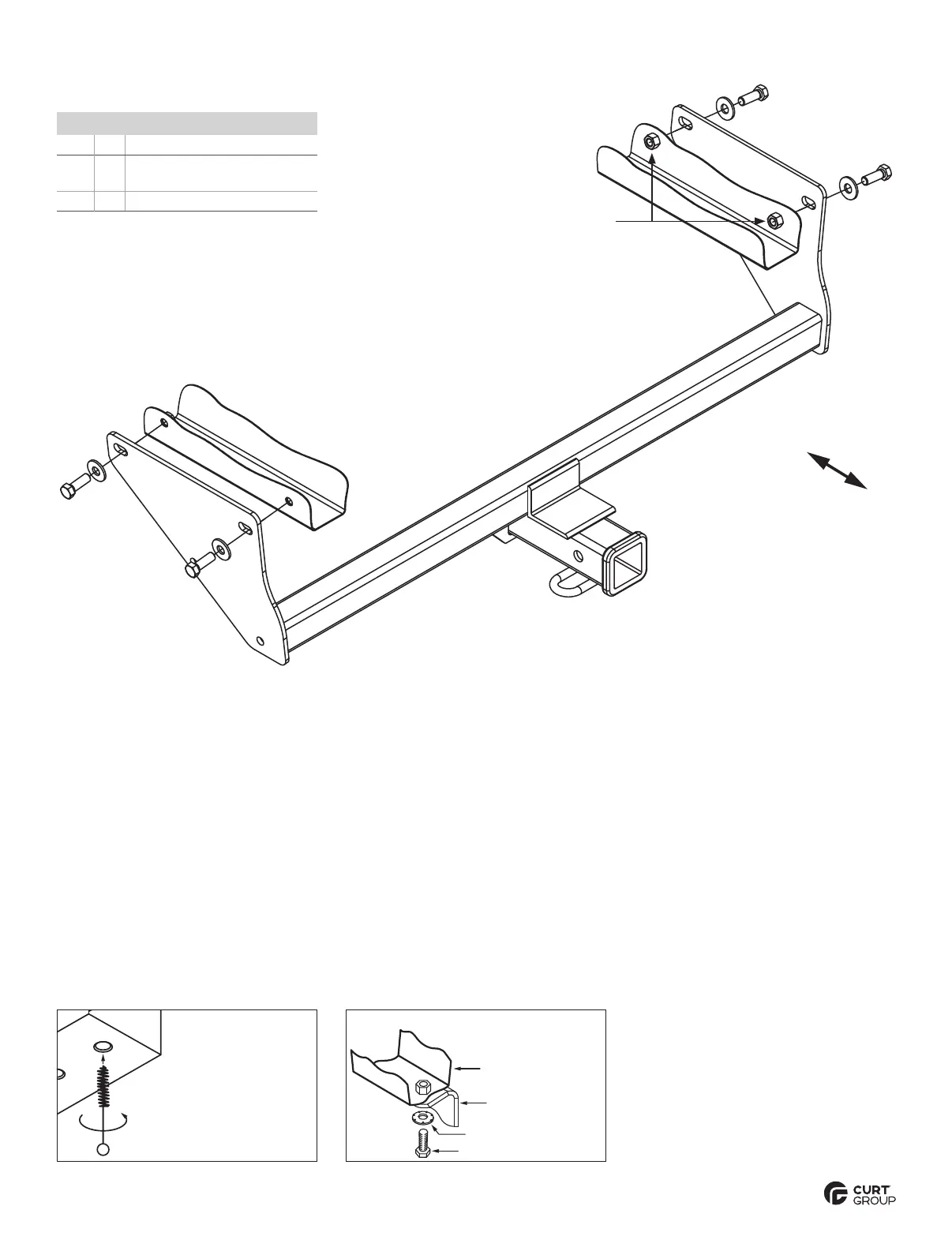 CURT
GROUP