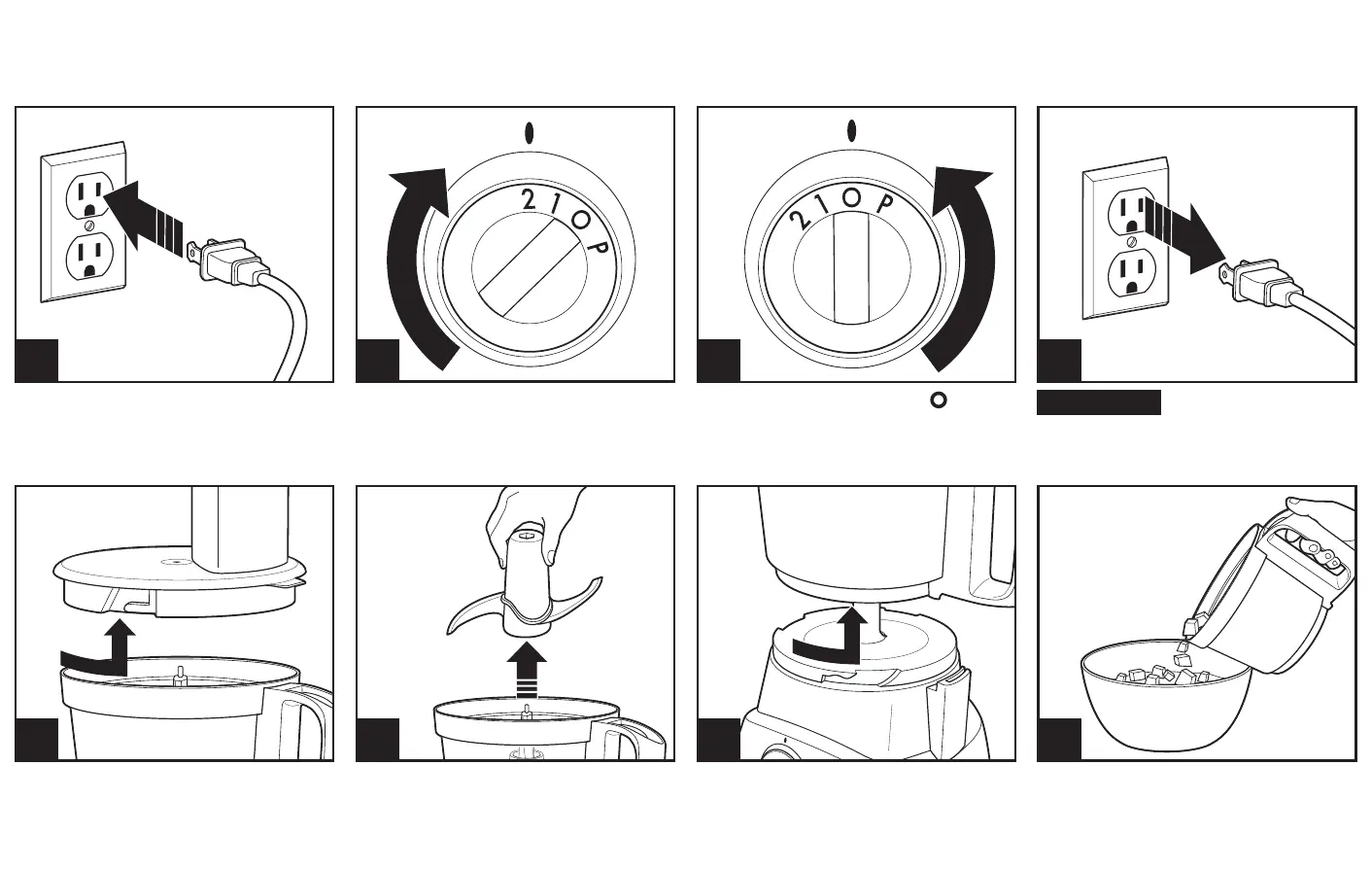 2 1 O P

2 1 O P

O