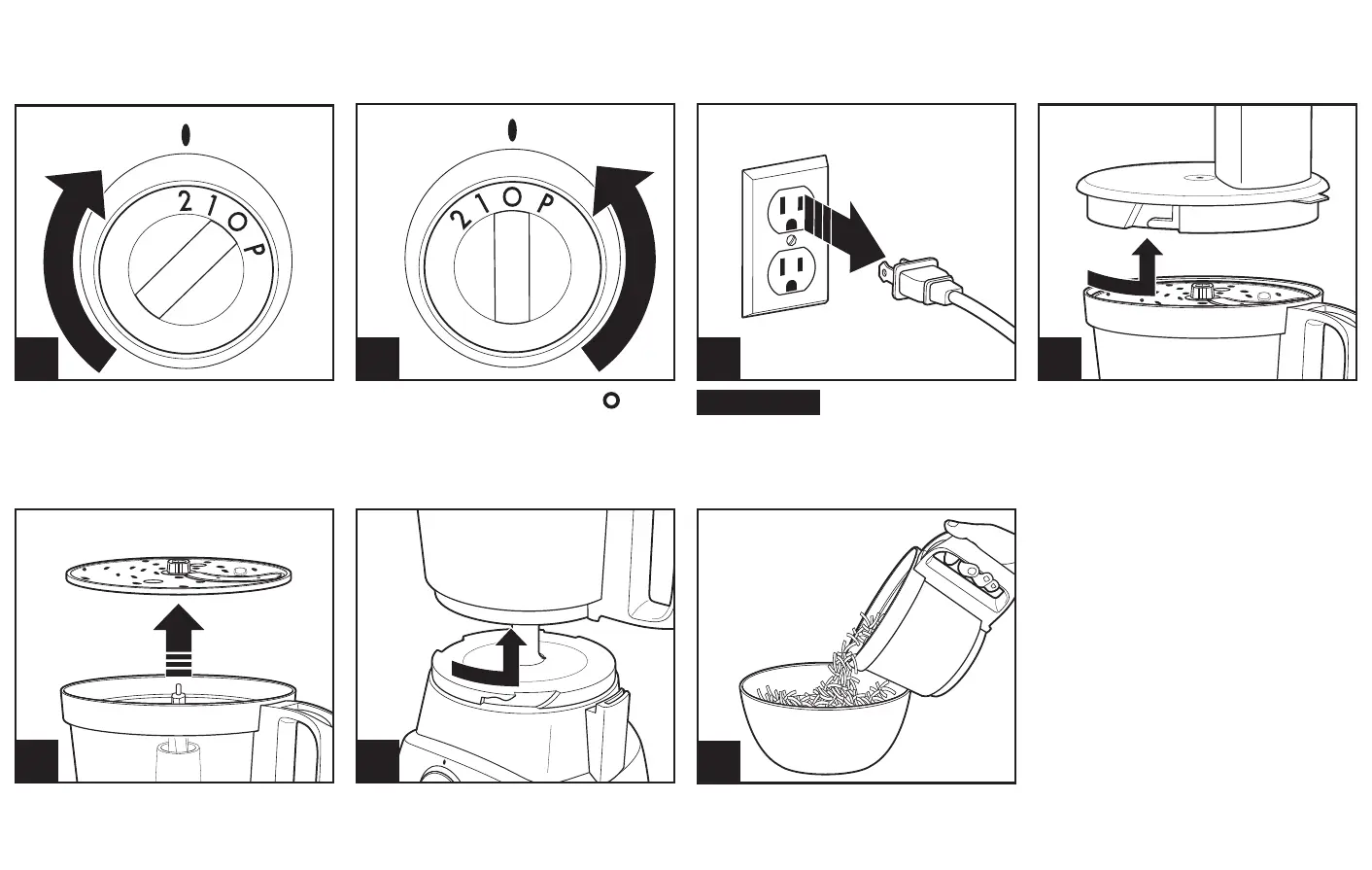 2 1 O P

2 1 O P

O