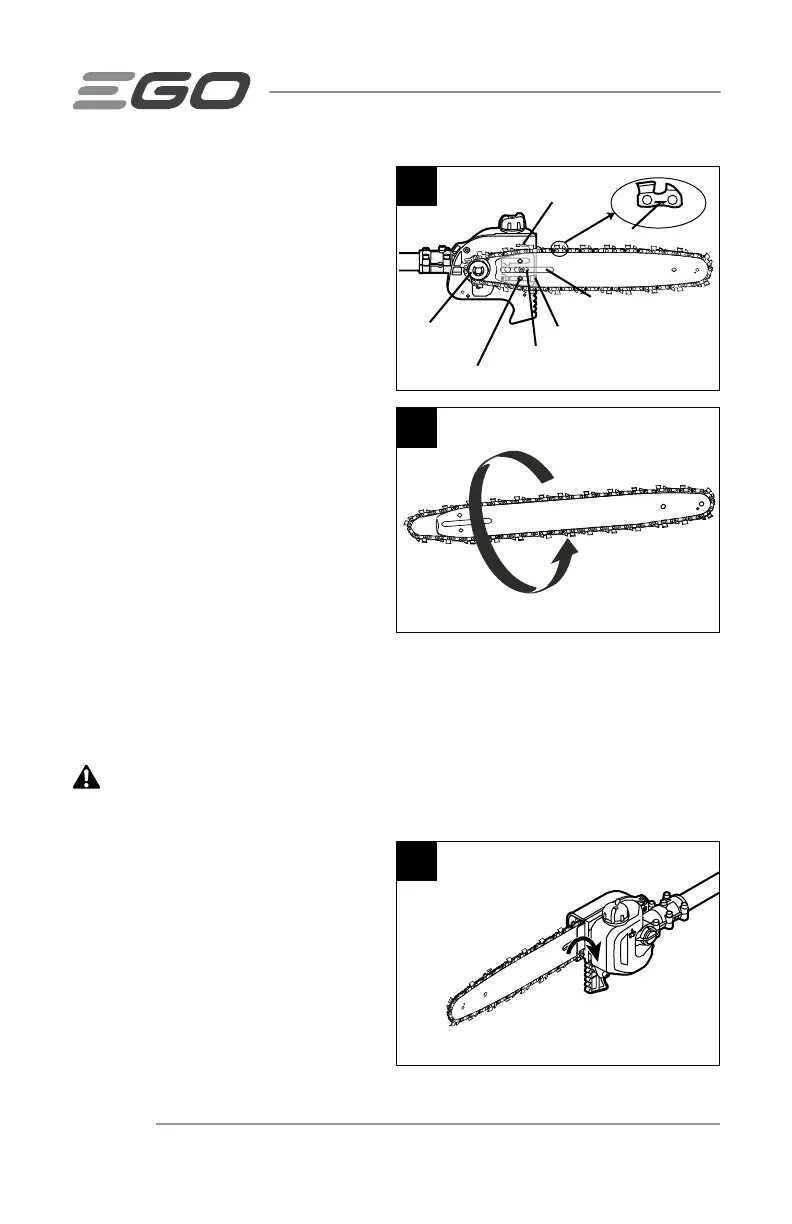 EGO