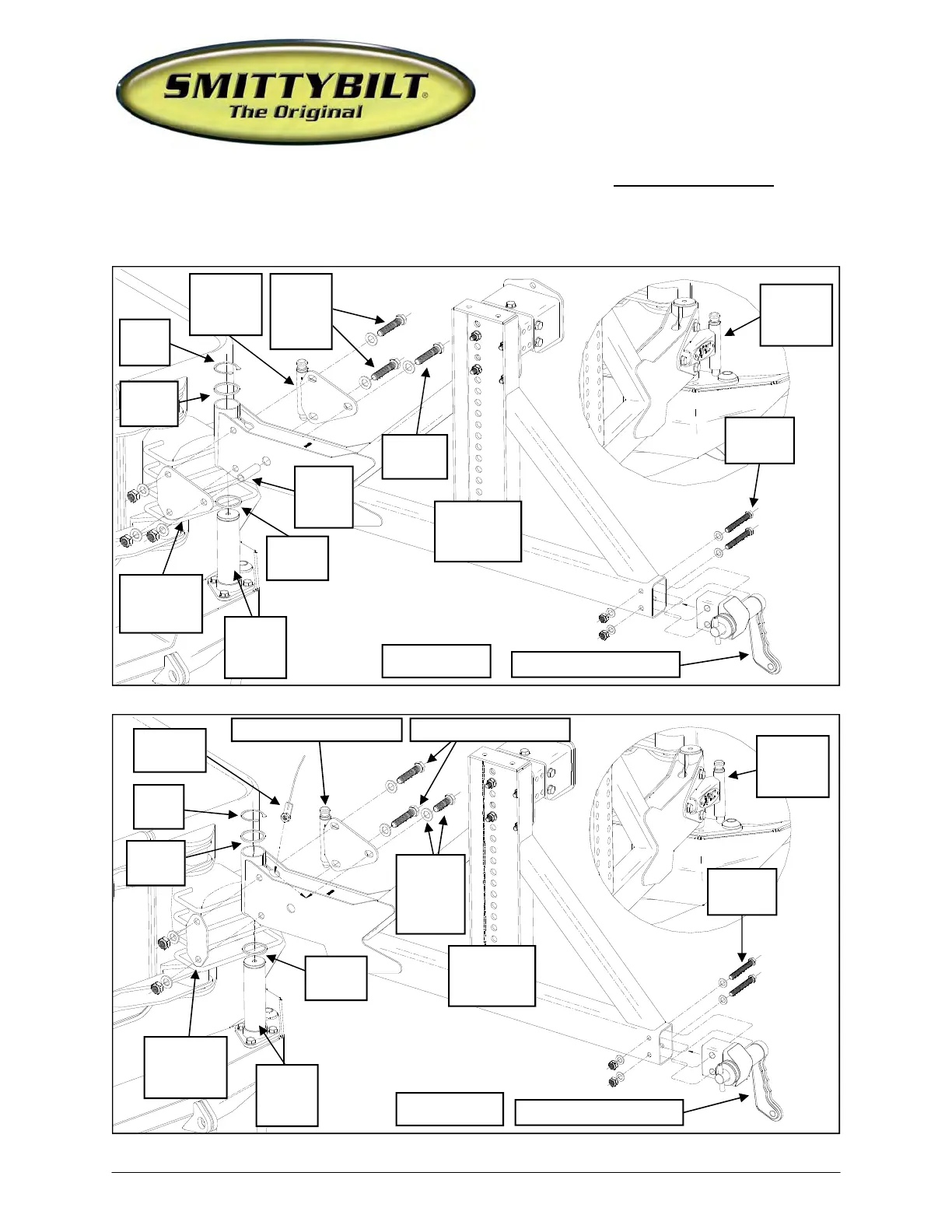 SMITTYBILT®
The Original