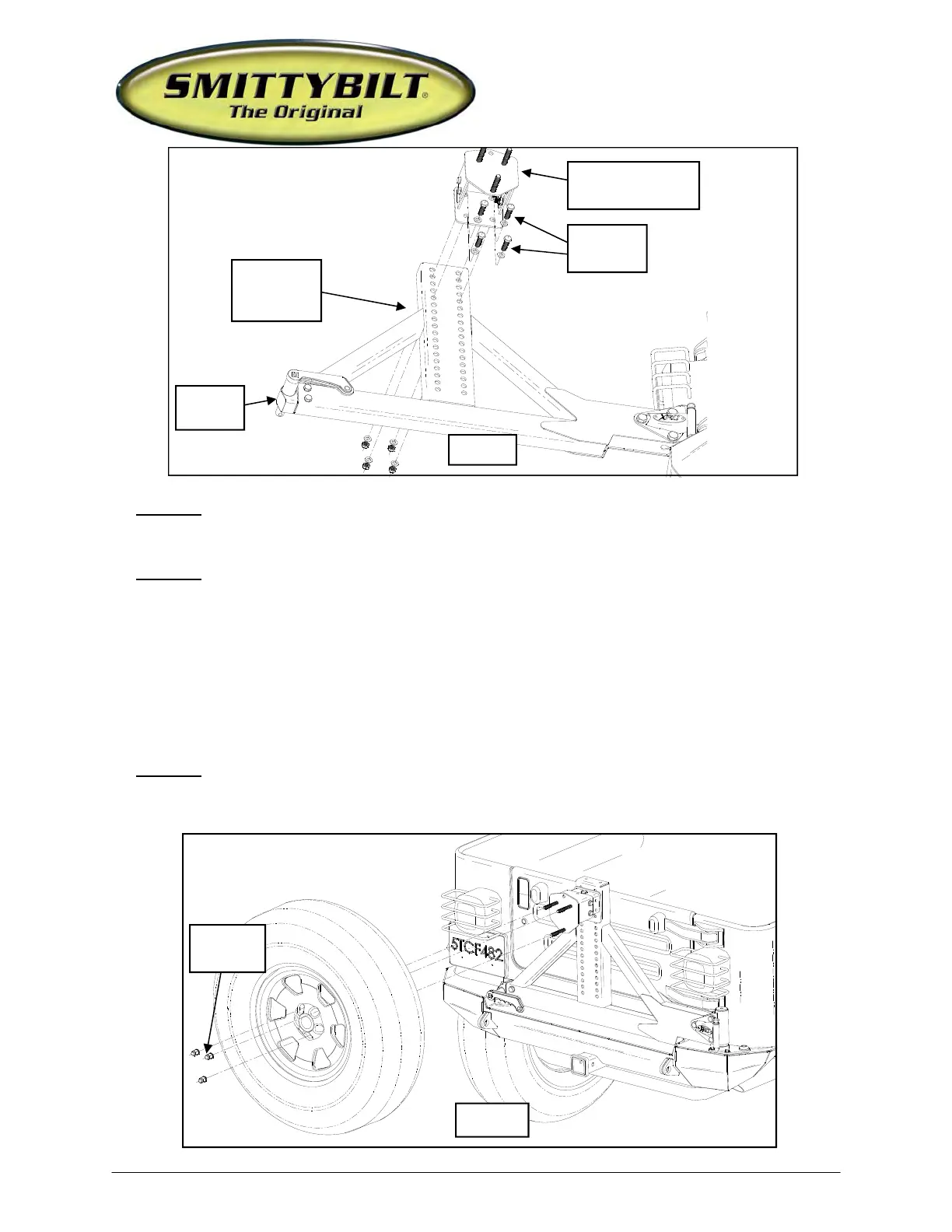 SMITTYBILT®
The Original

5TCF482