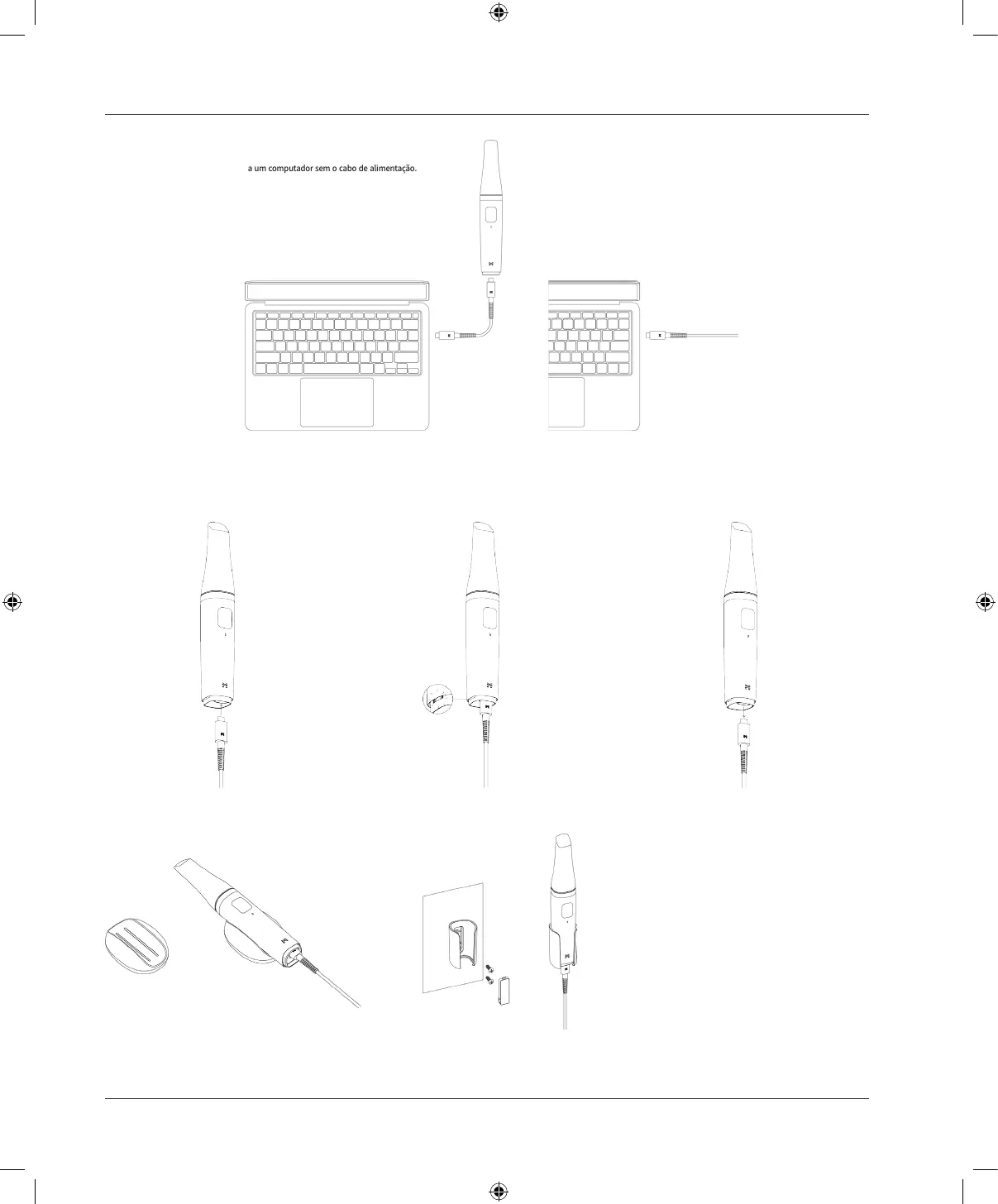 a um computador sem o cabo de alimentação.