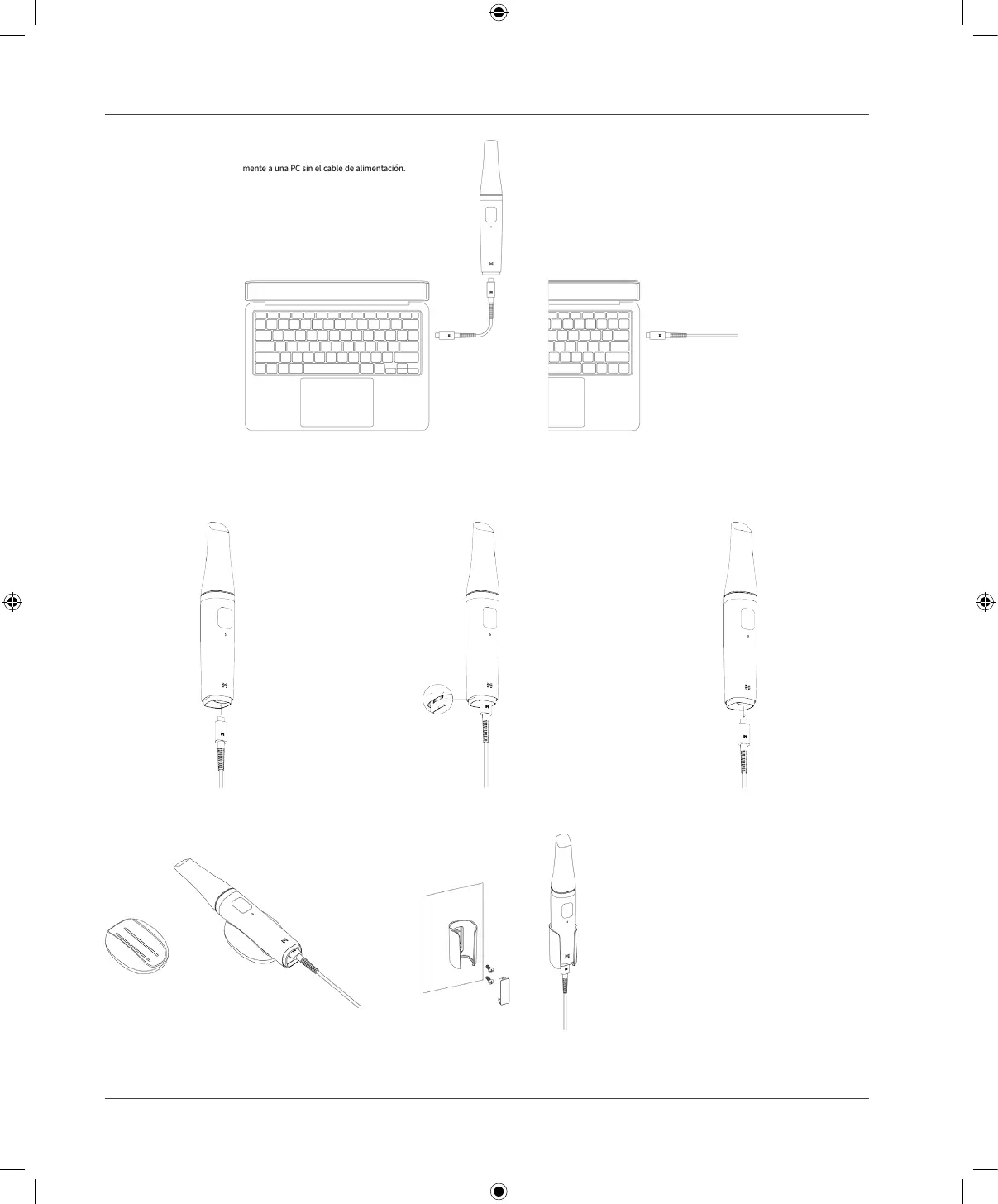 mente a una PC sin el cable de alimentación.