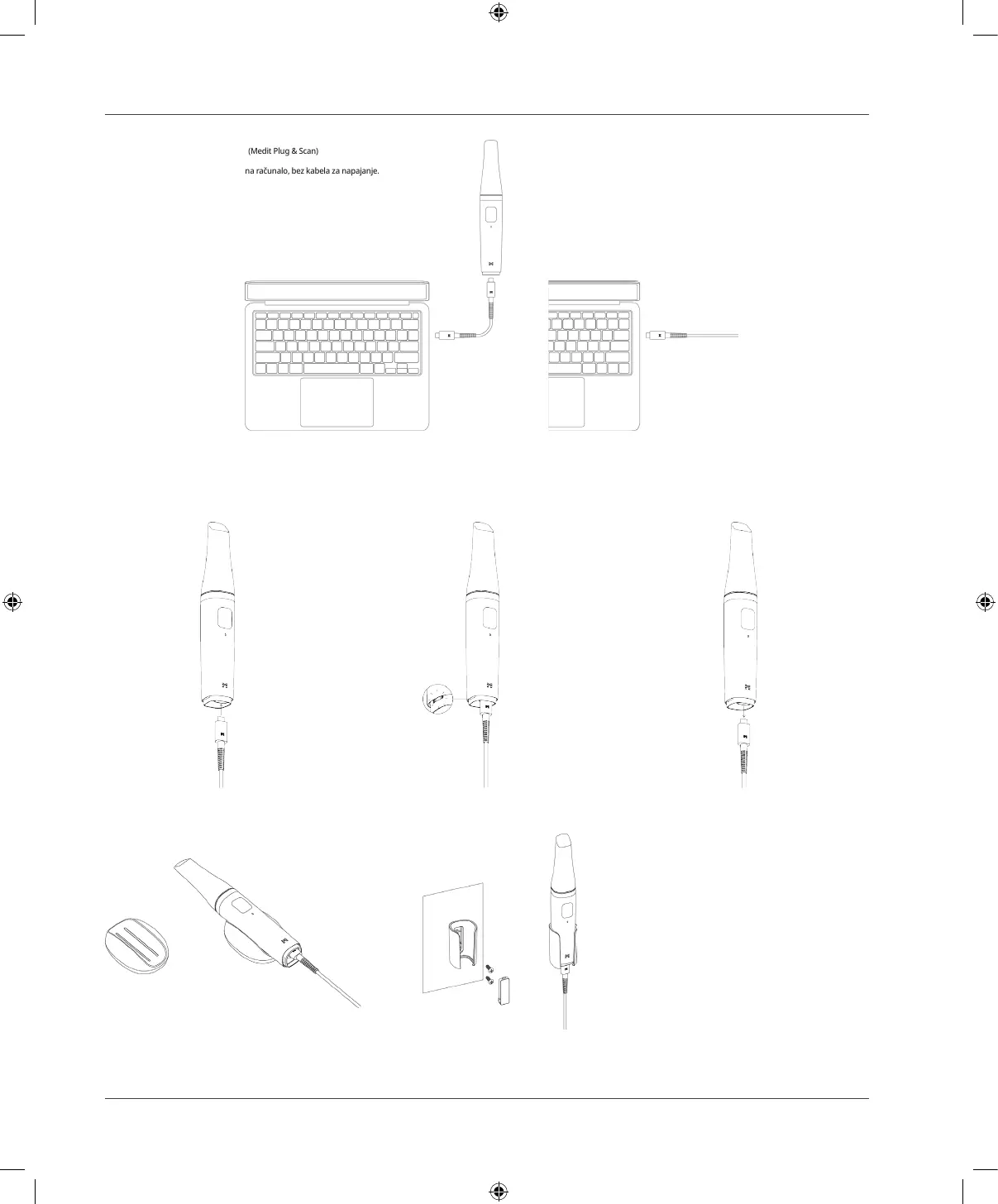 (Medit Plug & Scan)

na računalo, bez kabela za napajanje.