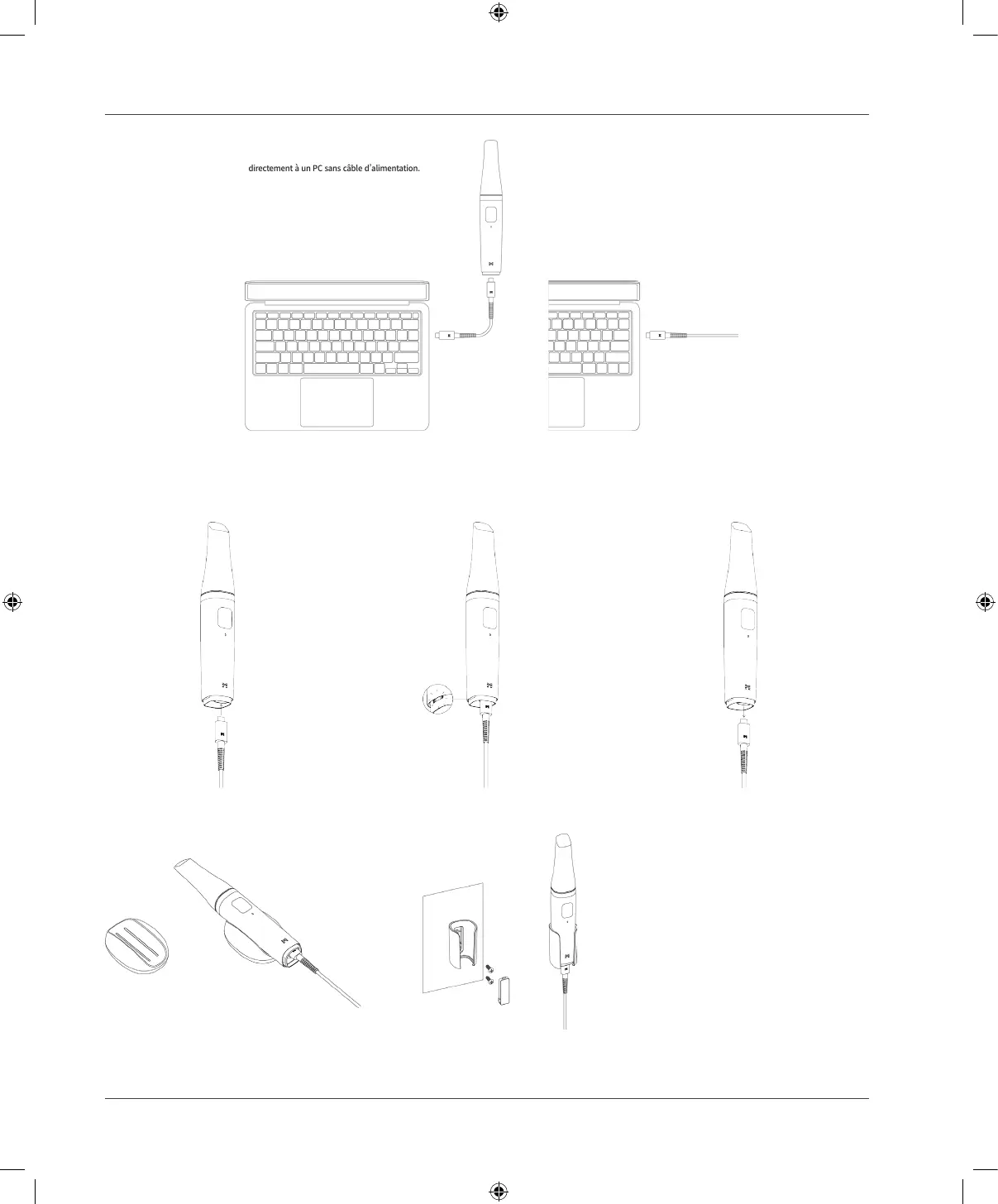 directement à un PC sans câble d'alimentation.