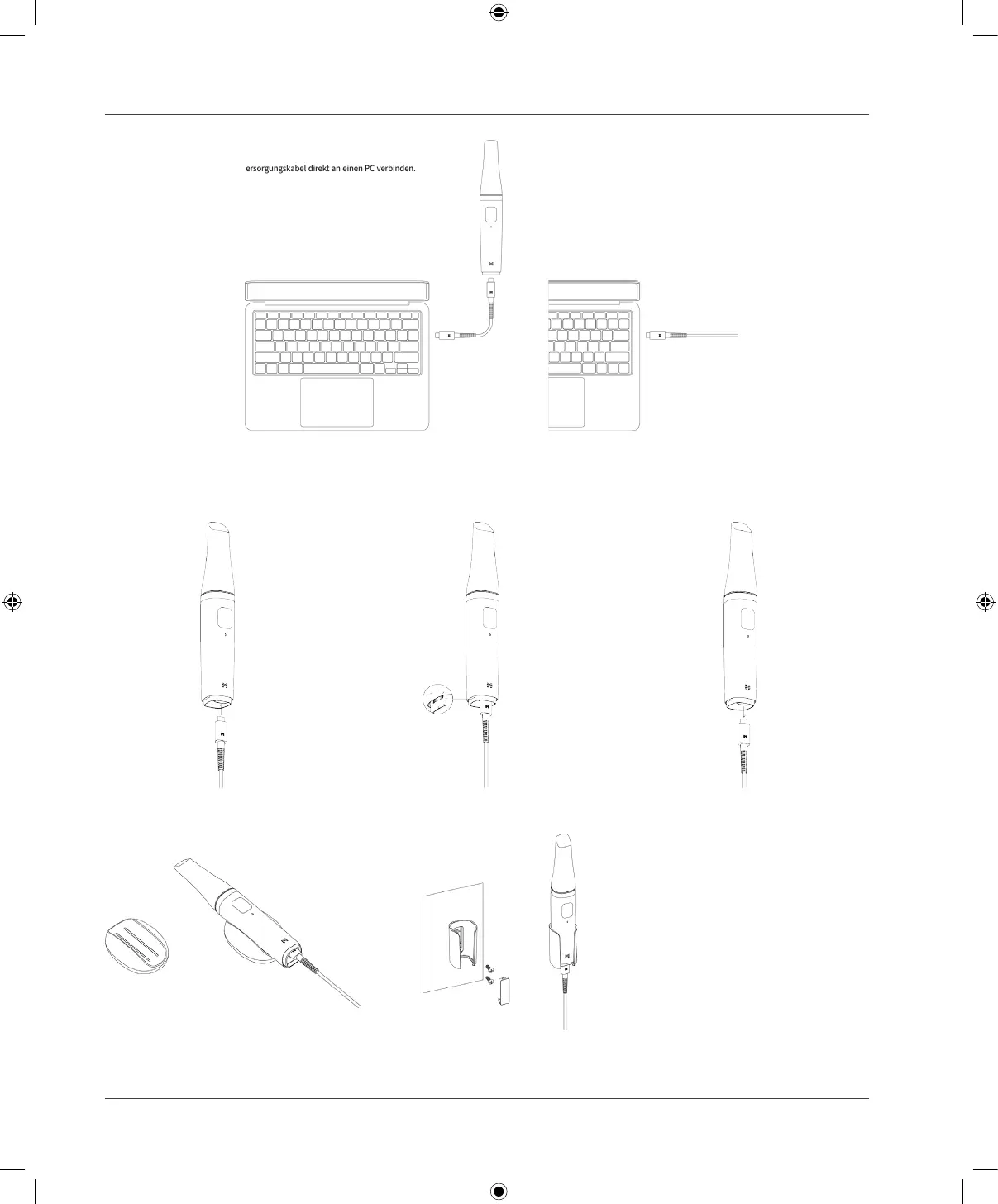 ersorgungskabel direkt an einen PC verbinden.