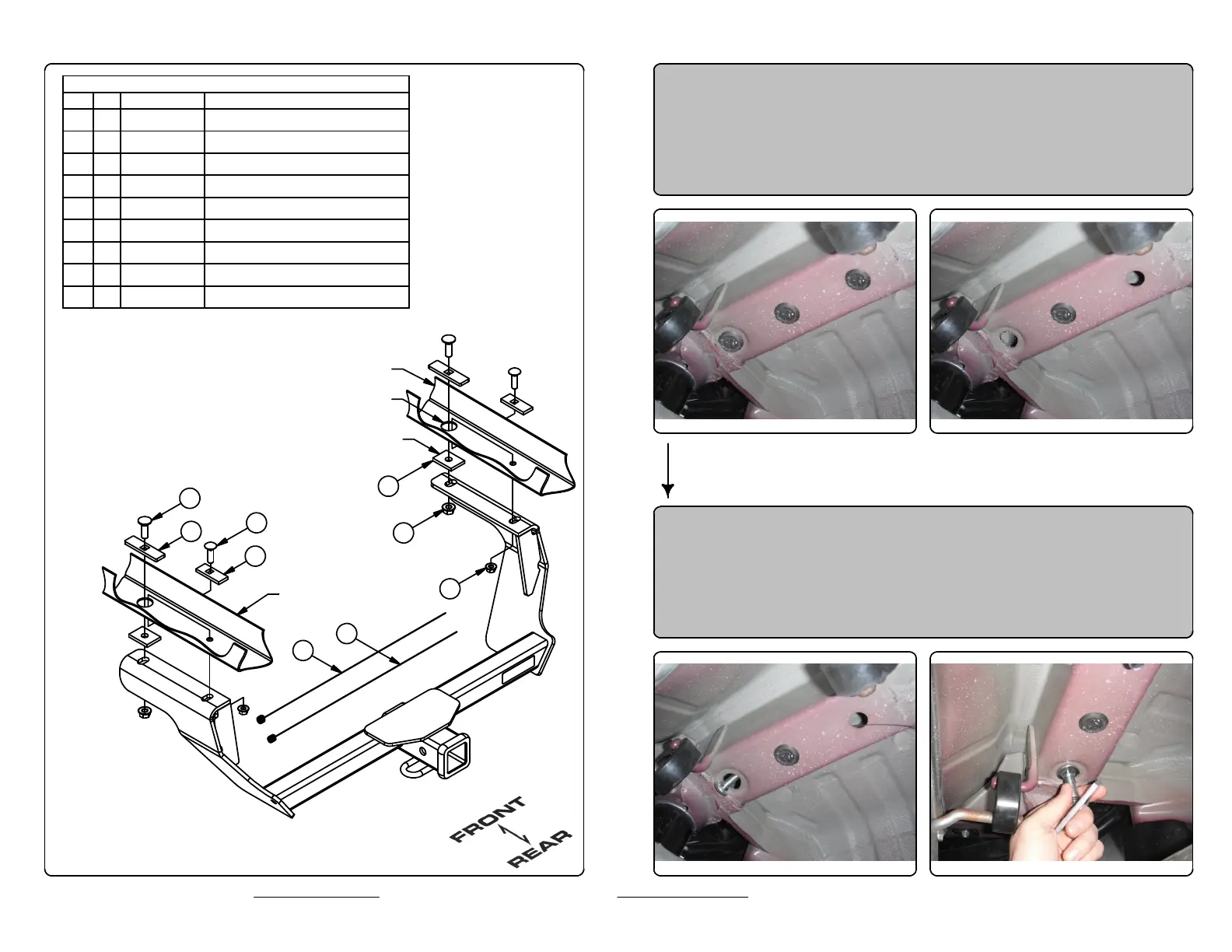 FRONT
REAR