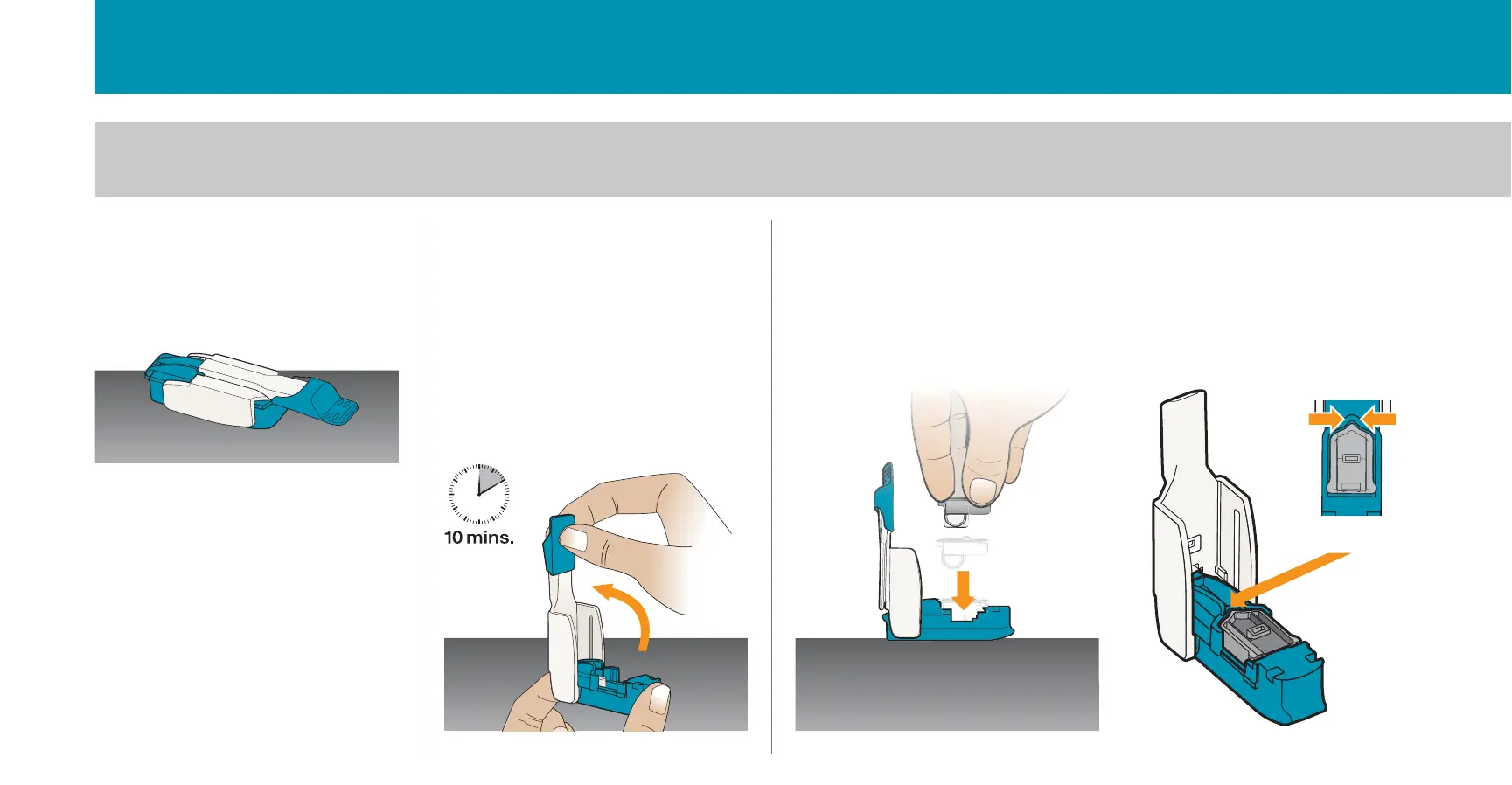 10 mins.