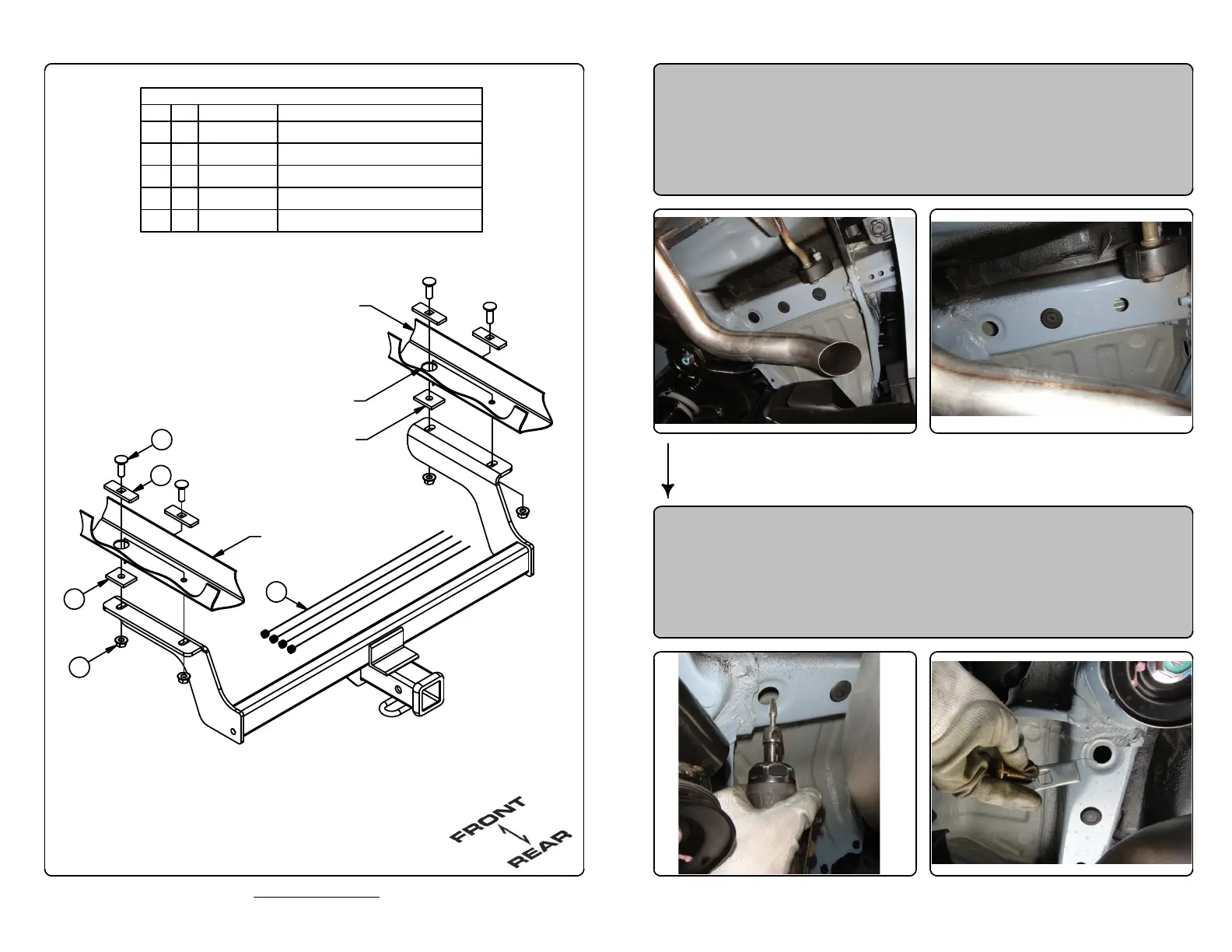 FRONT
REAR