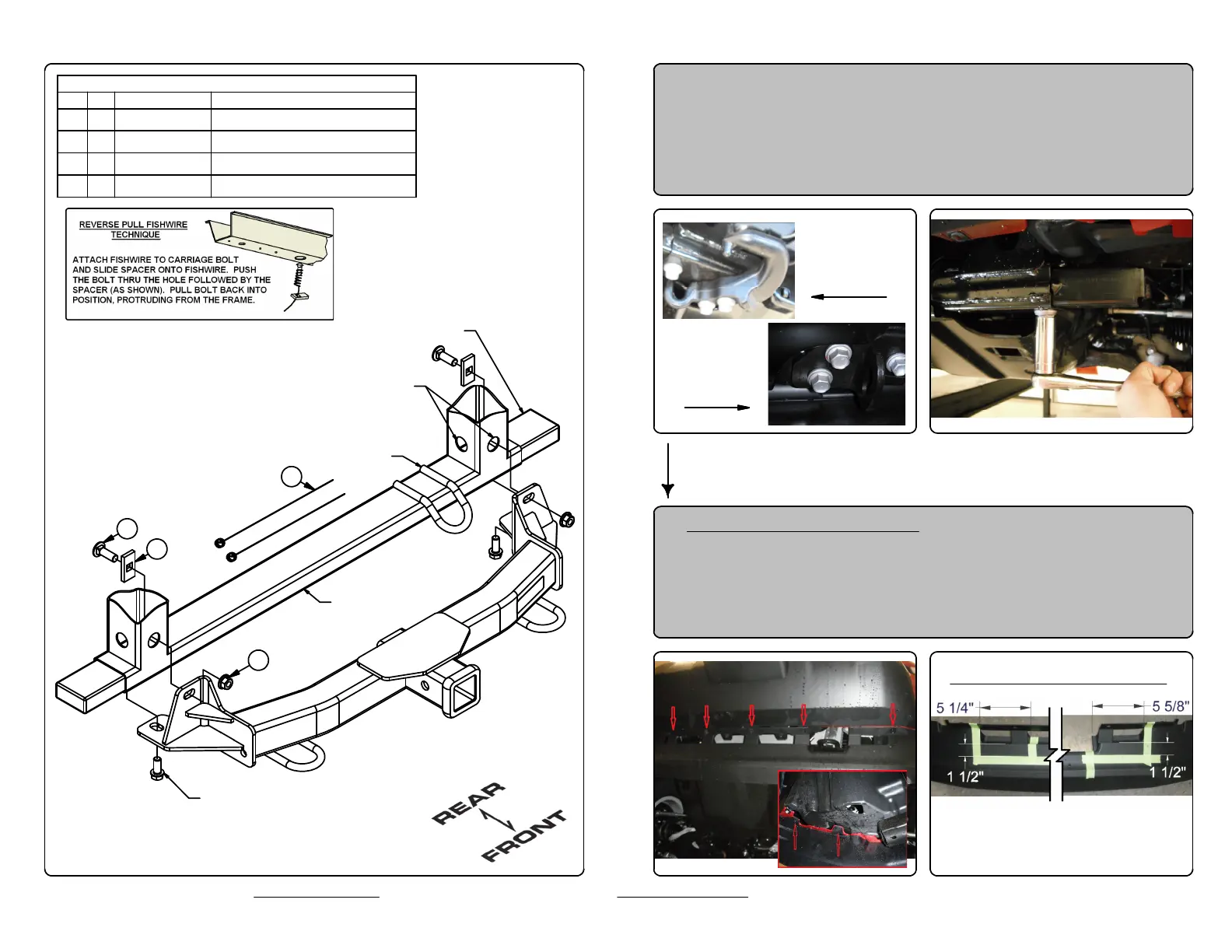 REVERSE PULL FISHWIRE TECHNIQUE

ATTACH FISHWIRE TO CARRIAGE BOLT AND SLIDE SPACER ONTO FISHWIRE. PUSH THE BOLT THRU THE HOLE FOLLOWED BY THE SPACER (AS SHOWN). PULL BOLT BACK INTO POSITION, PROTRUDING FROM THE FRAME.

REAR

FRONT

5 1/4"

5 5/8"

1 1/2"

1 1/2"